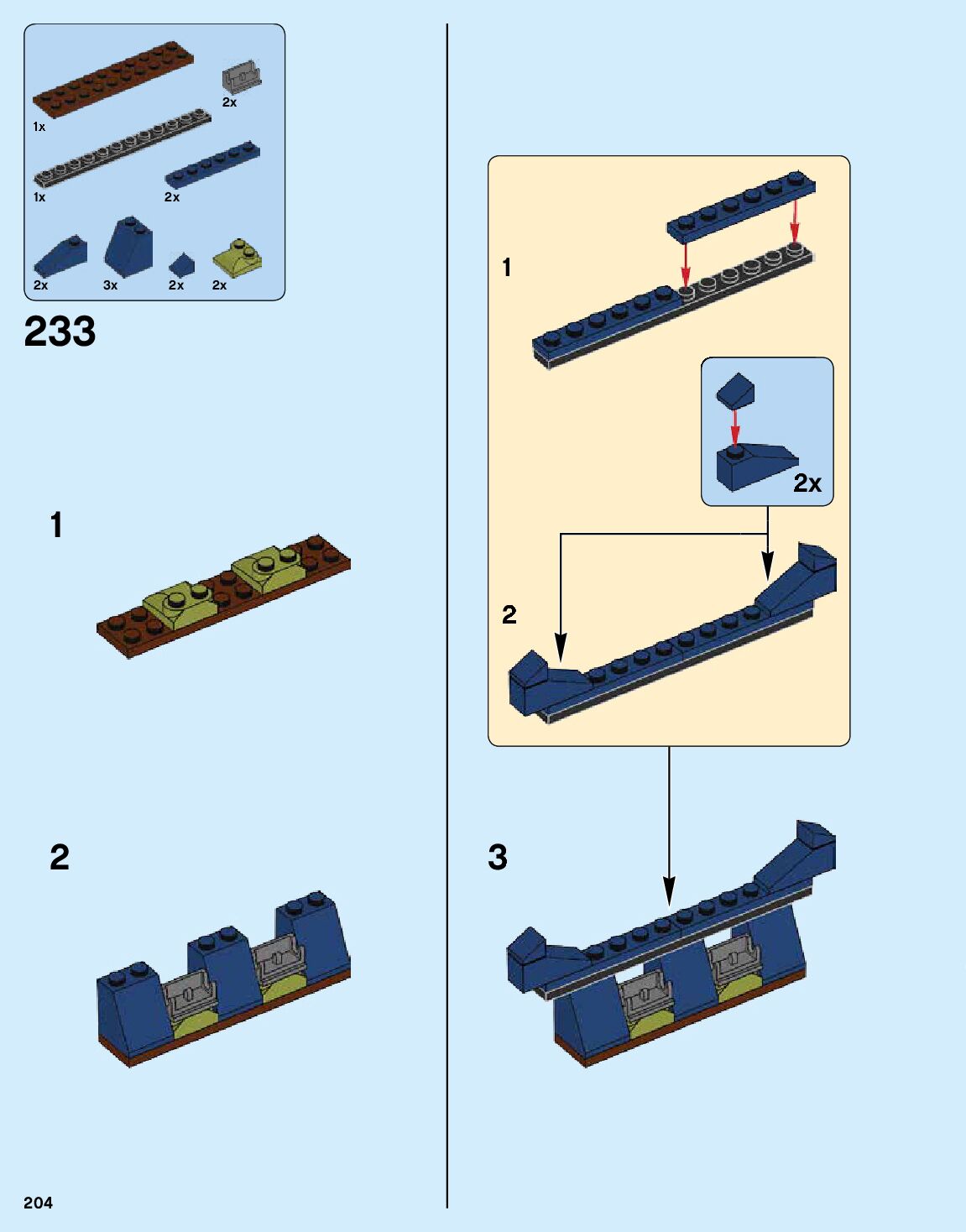 1x

2x

1x

2x

2x

3x

2x

2x

233

1

2

1

2x

2

3

204