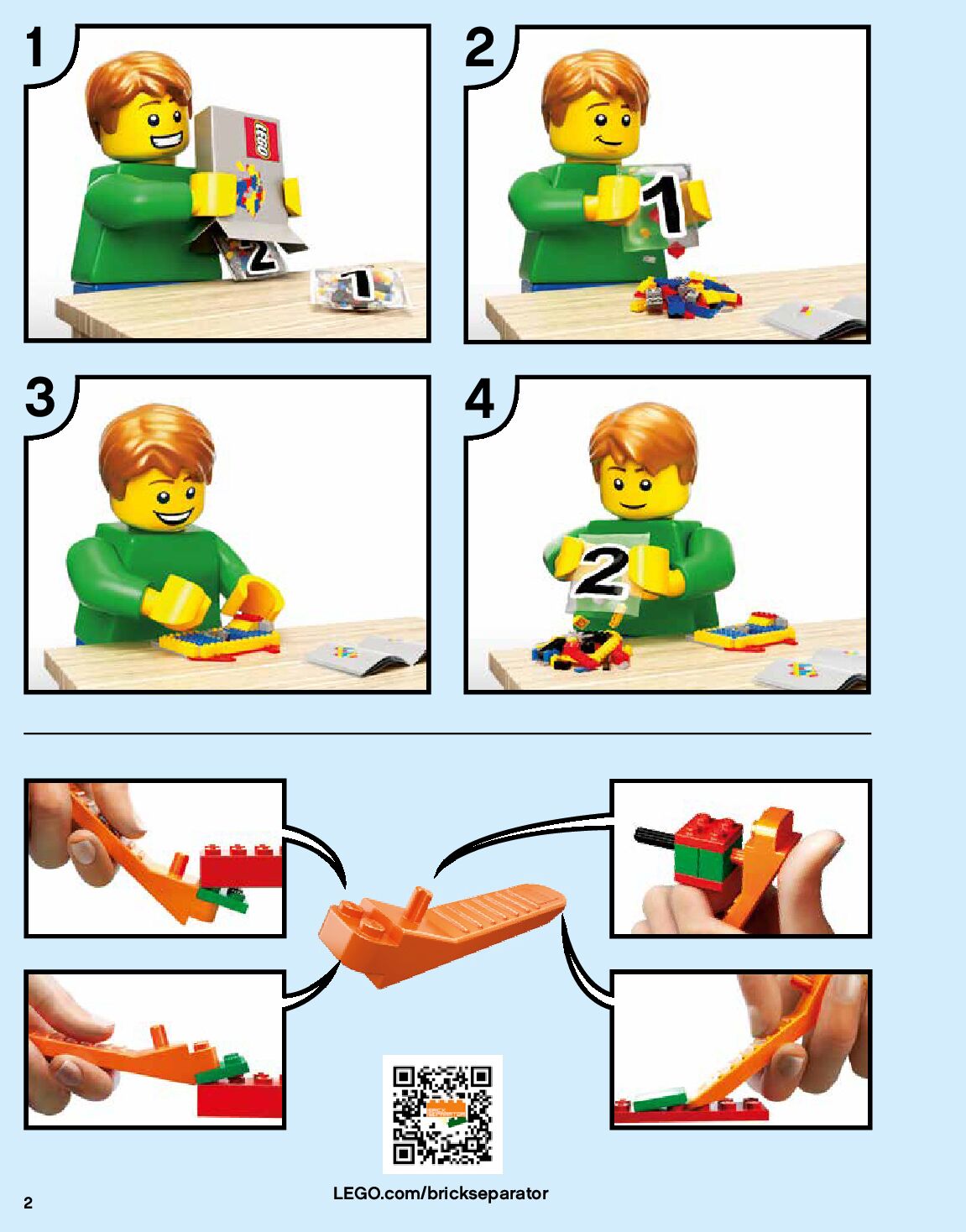 1

LEGO

2

1

2

1

3

4

2

LEGO.com/brickseparator

2