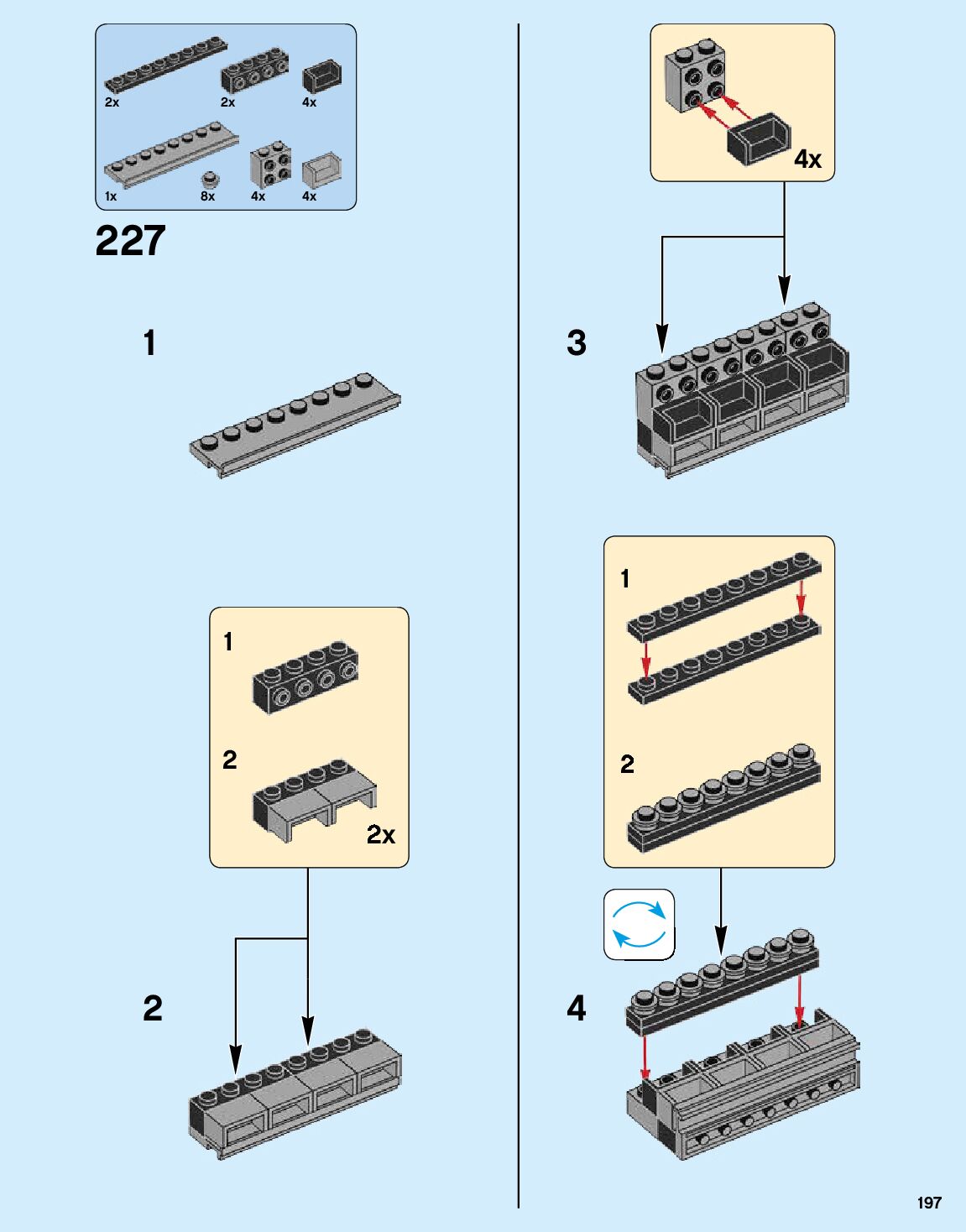 2x 2x 4x

1x 8x 4x 4x

227

1

1

2

2x

2

4x

3

1

2

4

197