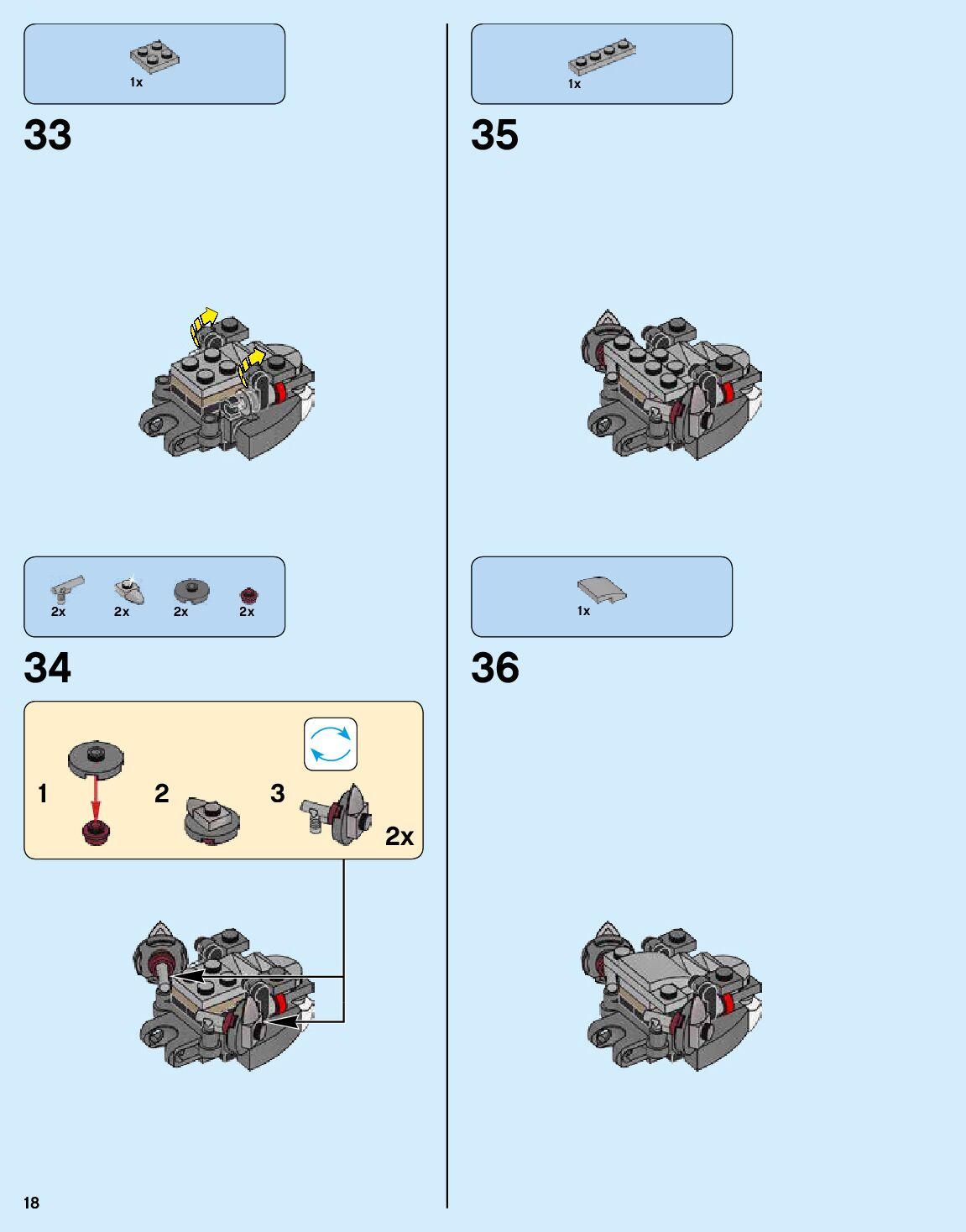 1x

33

2x 2x 2x 2x

34

1 2 3 2x

1x

35

1x

36

18