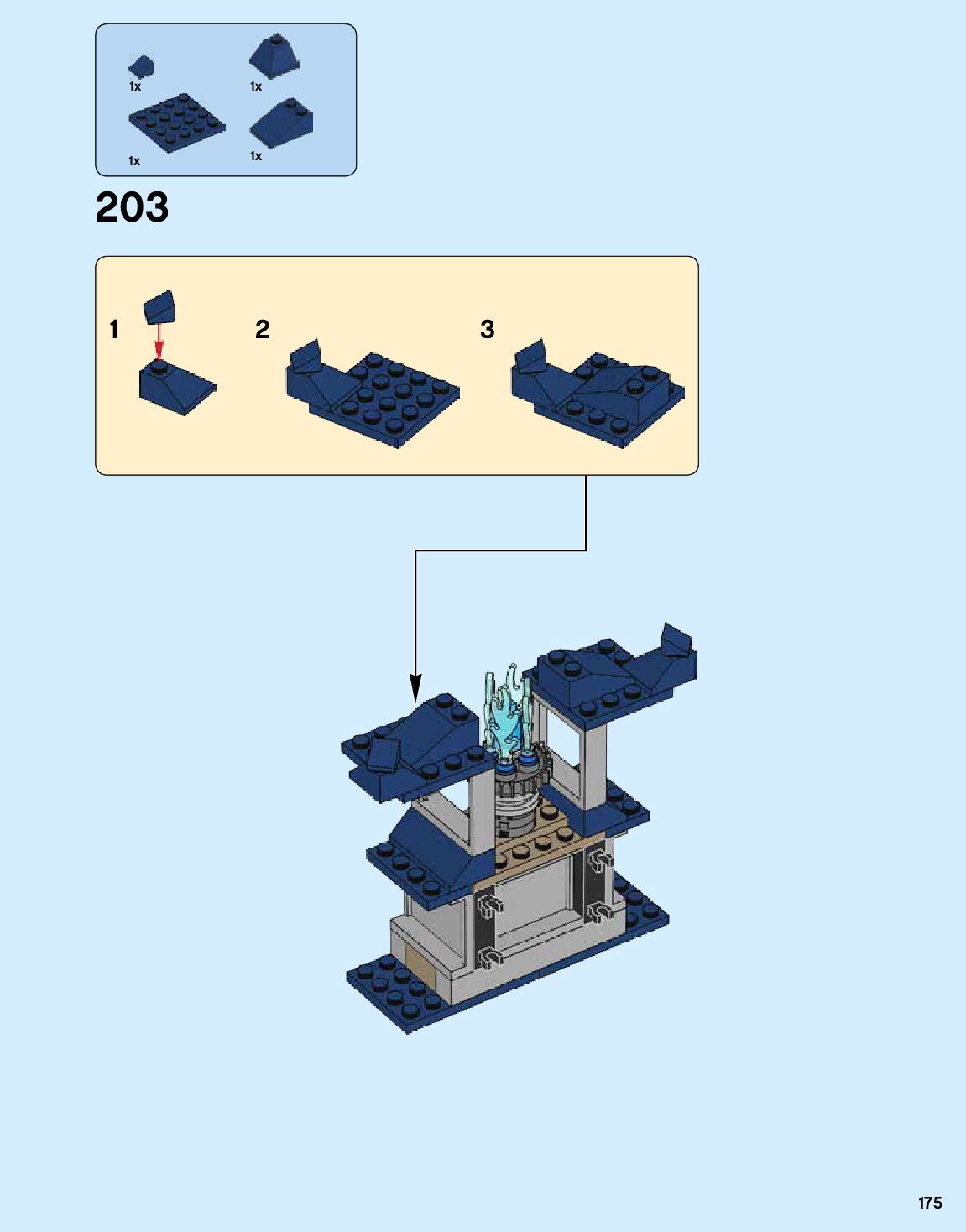 1x
1x
1x
1x

203

1
2
3

175