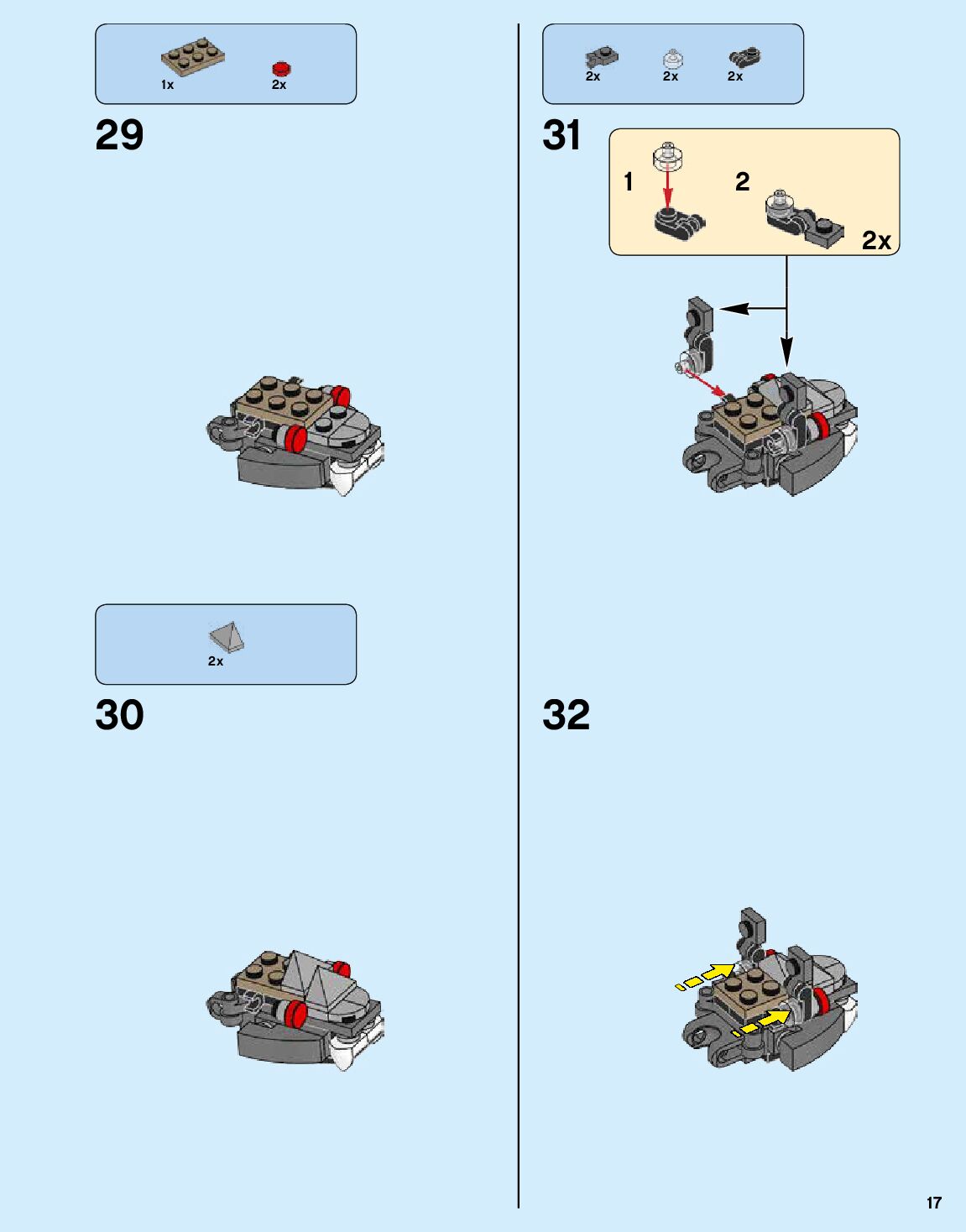 1x 2x

29

2x

30

2x 2x 2x

31

1 2 2x

32

17