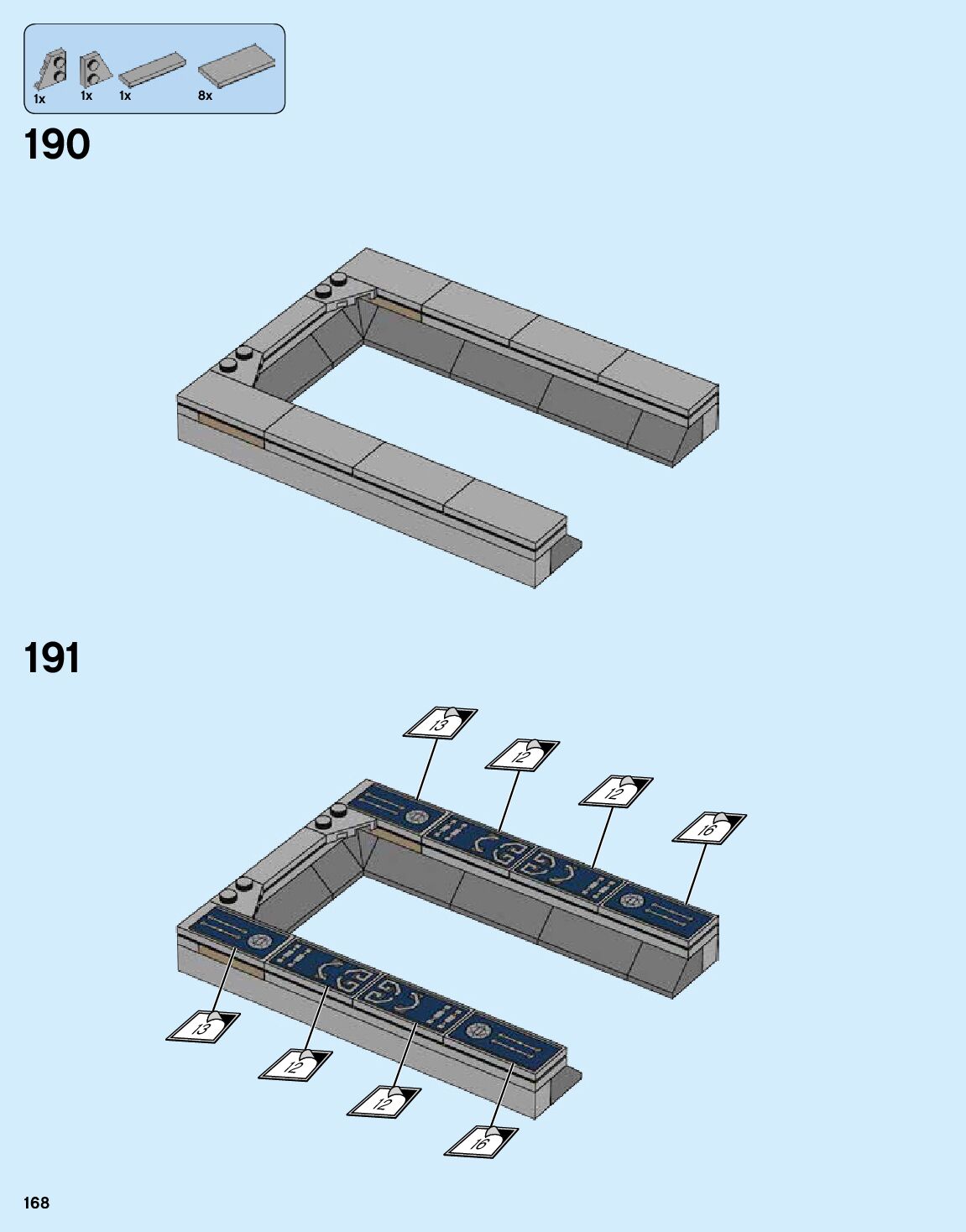 1x 1x 1x 8x

190

191

13
12
12
16
13
12
12
16

168