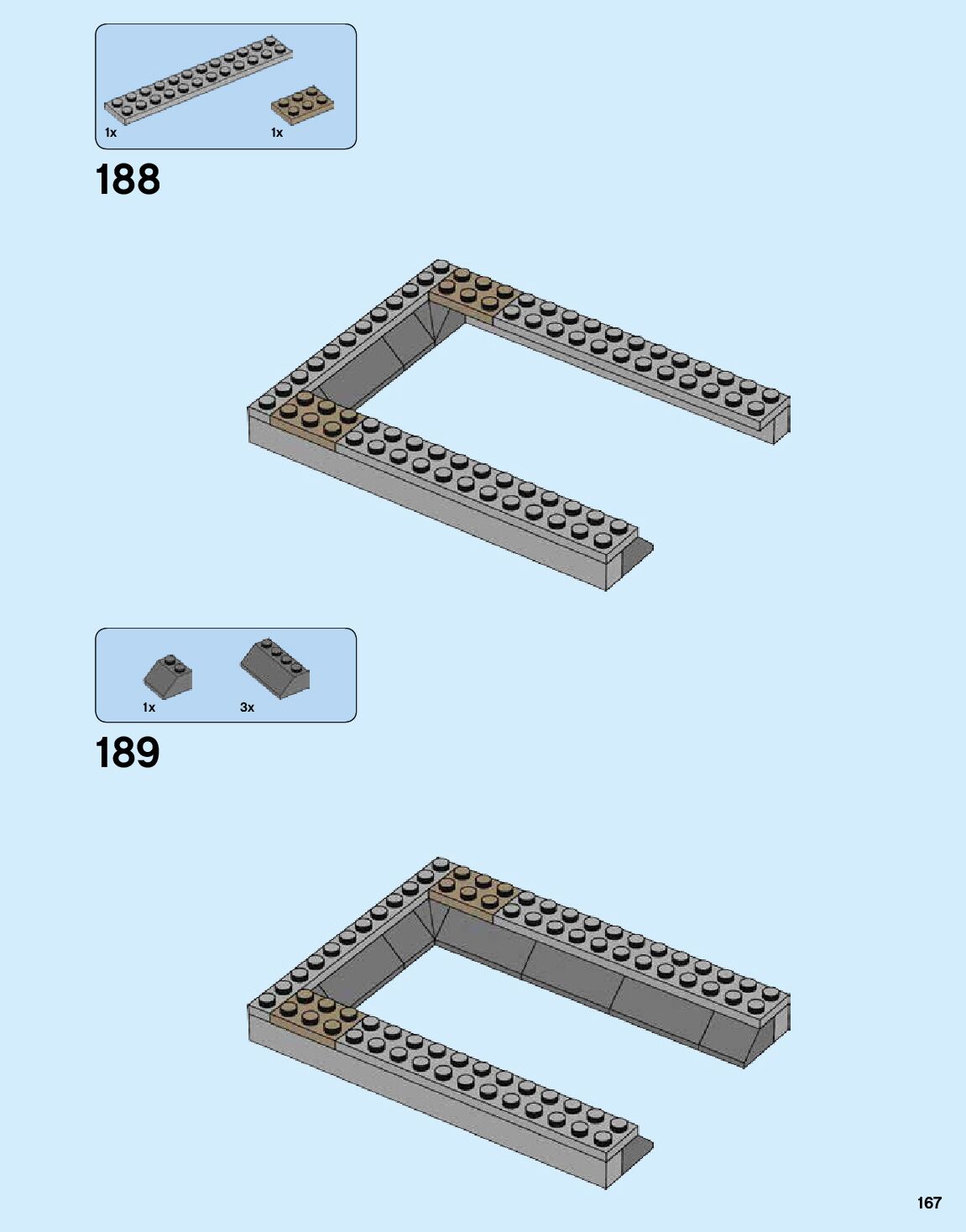 1x
1x

188

1x
3x

189

167