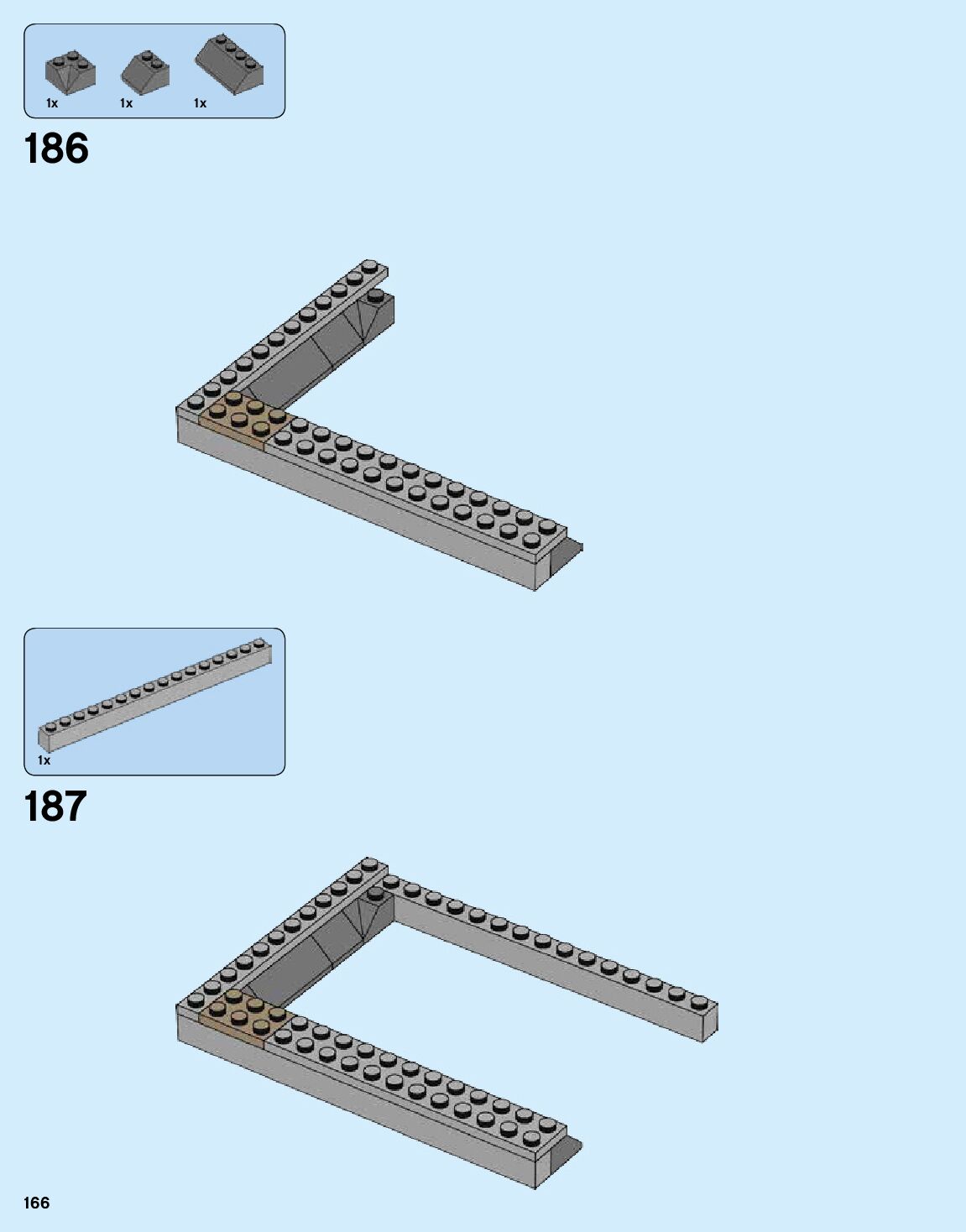 1x 1x 1x

186

1x

187

166