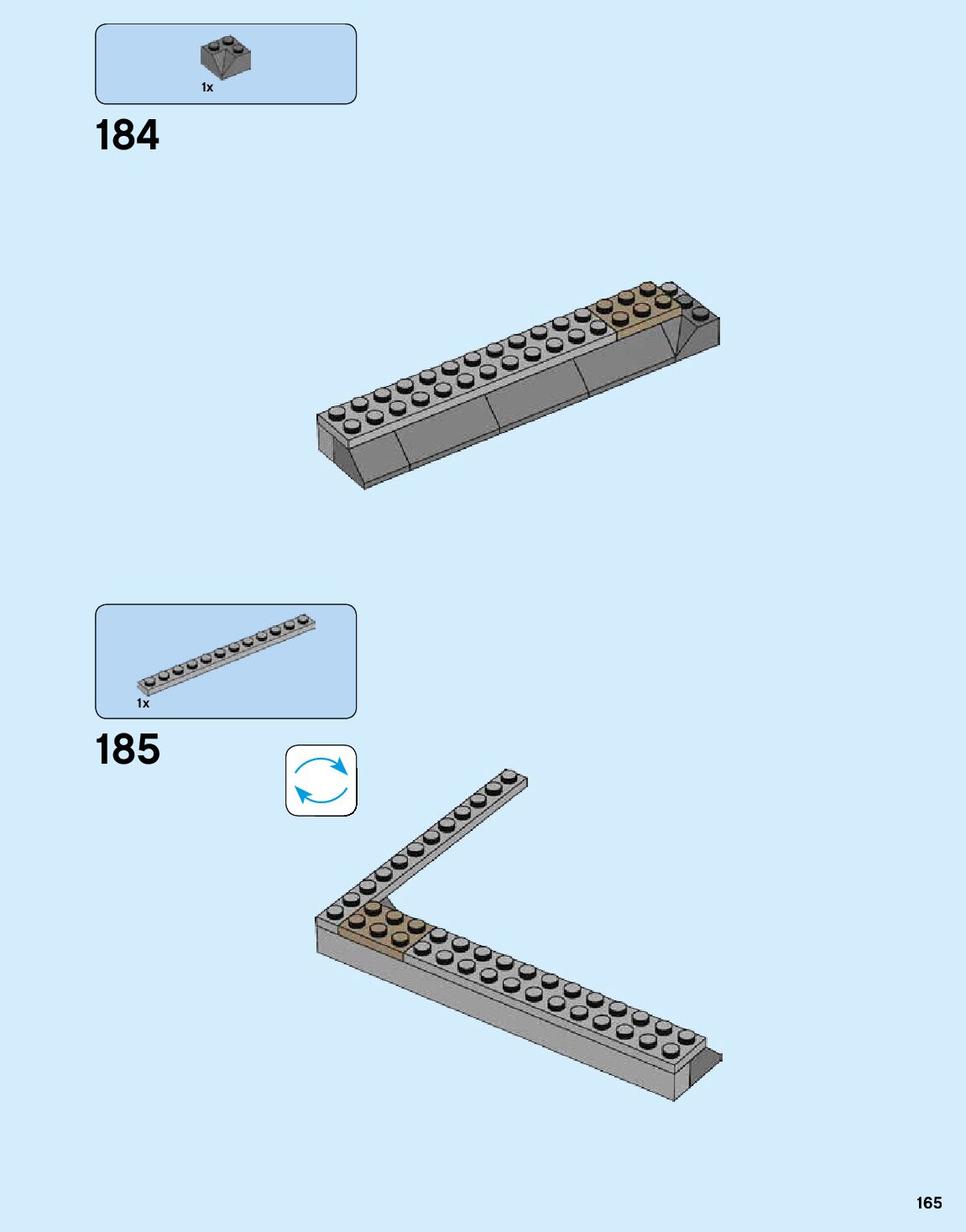 1x

184

1x

185

165