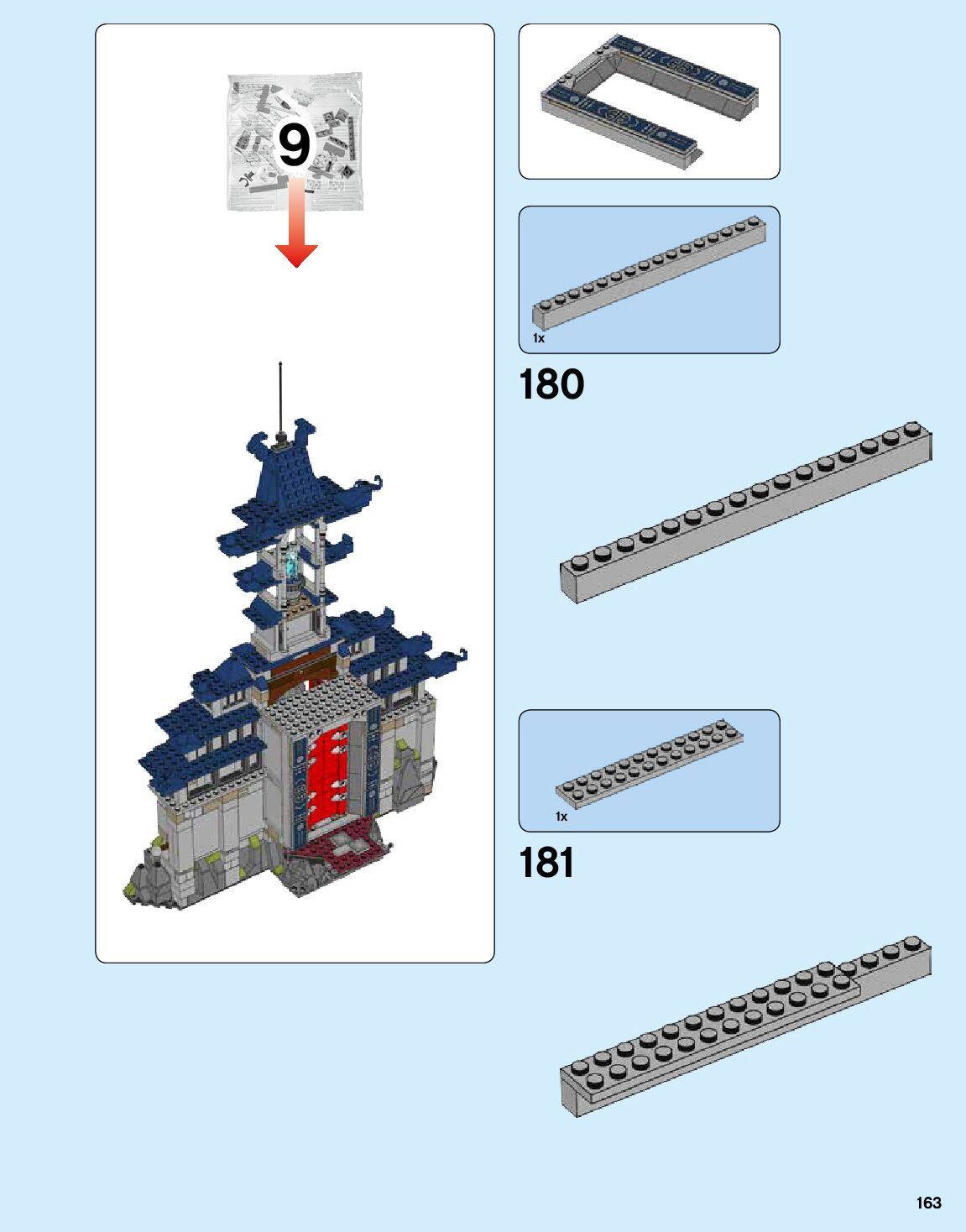 9

1x

180

1x

181

163