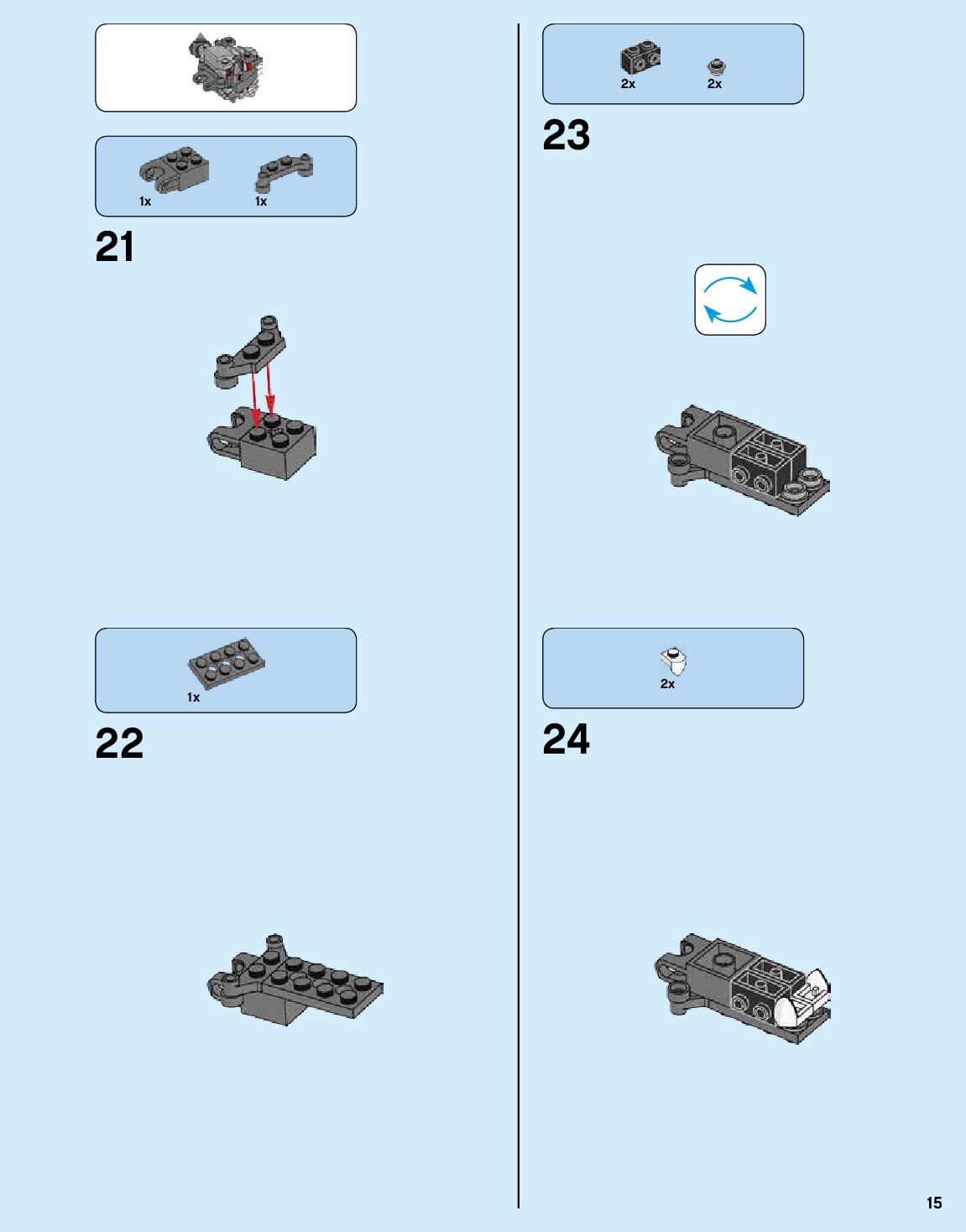 1x 1x

21

1x

22

2x 2x

23

2x

24

15