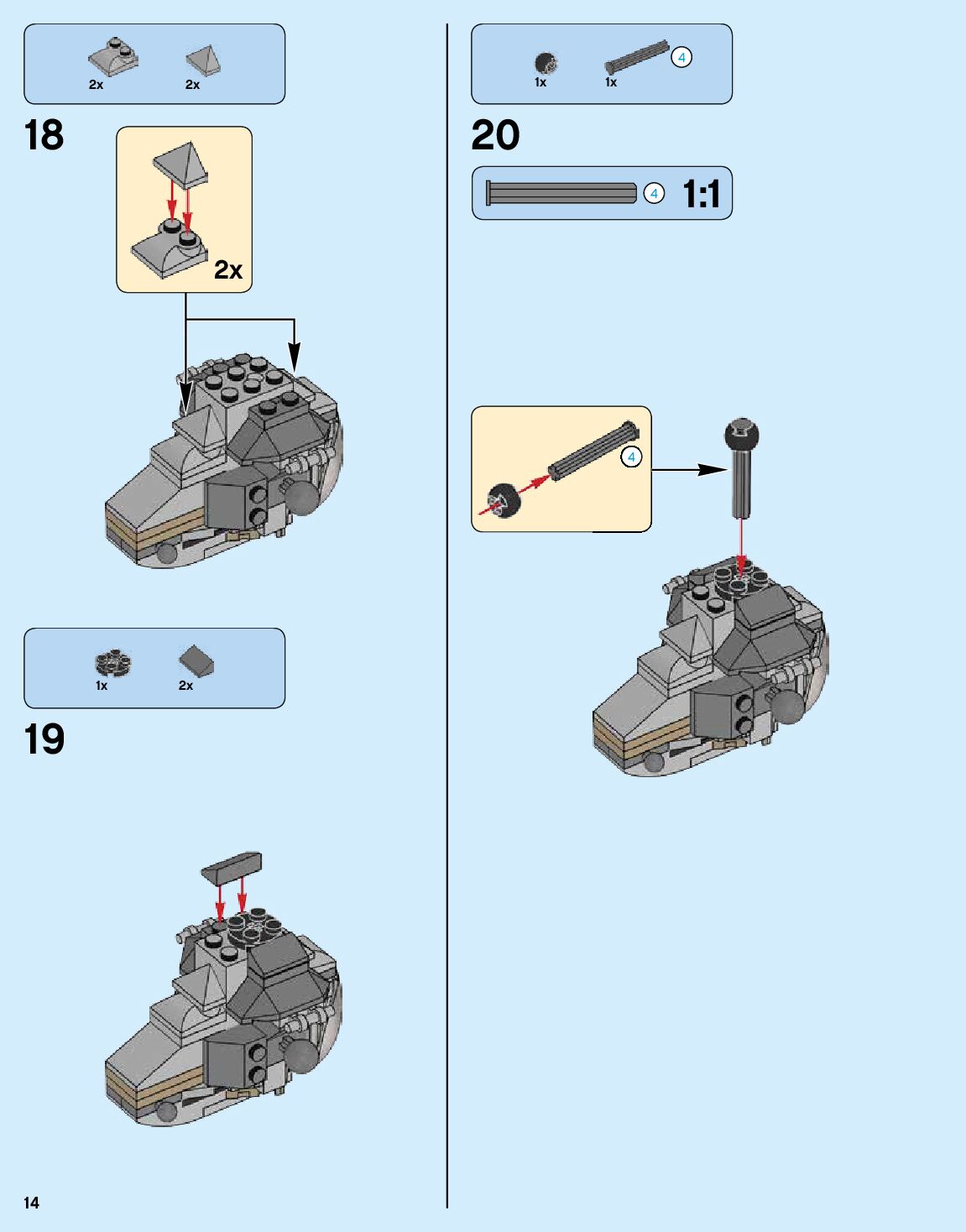 2x 2x

18

2x

1x 2x

19

1x 1x 4

20

4 1:1

4

14