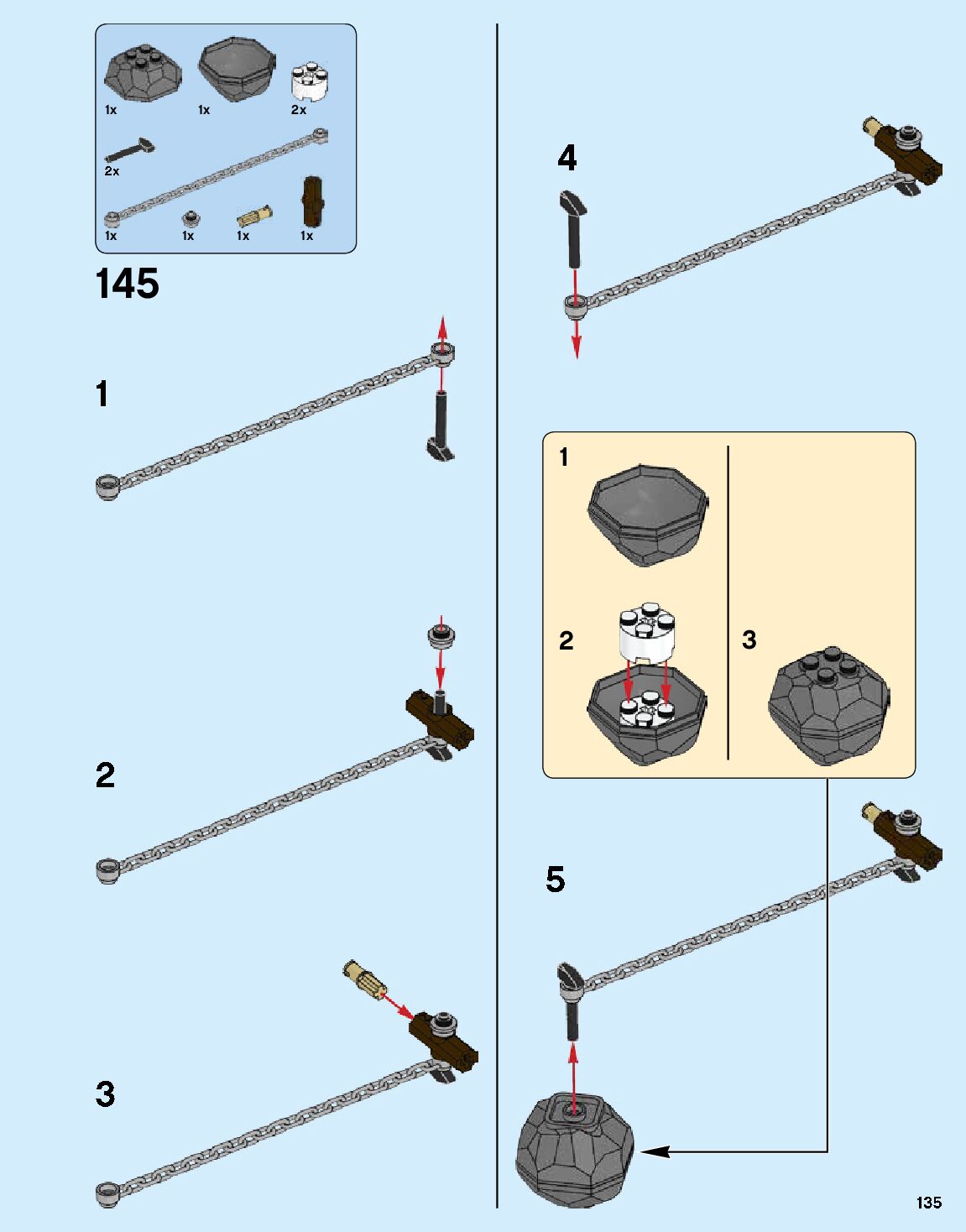 1x 1x 2x

2x

1x 1x 1x 1x

145

1

2

3

4

1

2

3

5

135