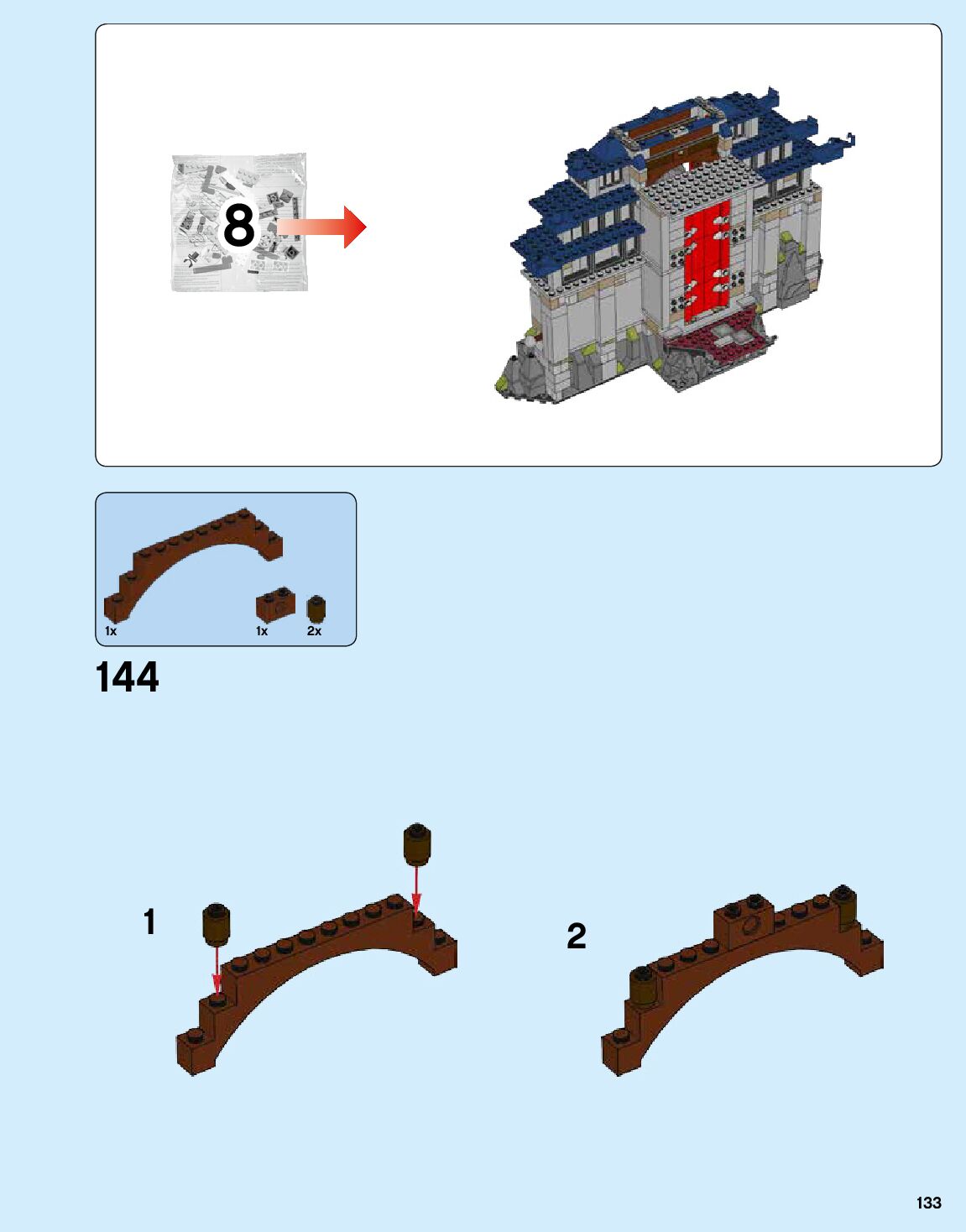 8

1x
1x
2x

144

1

2

133