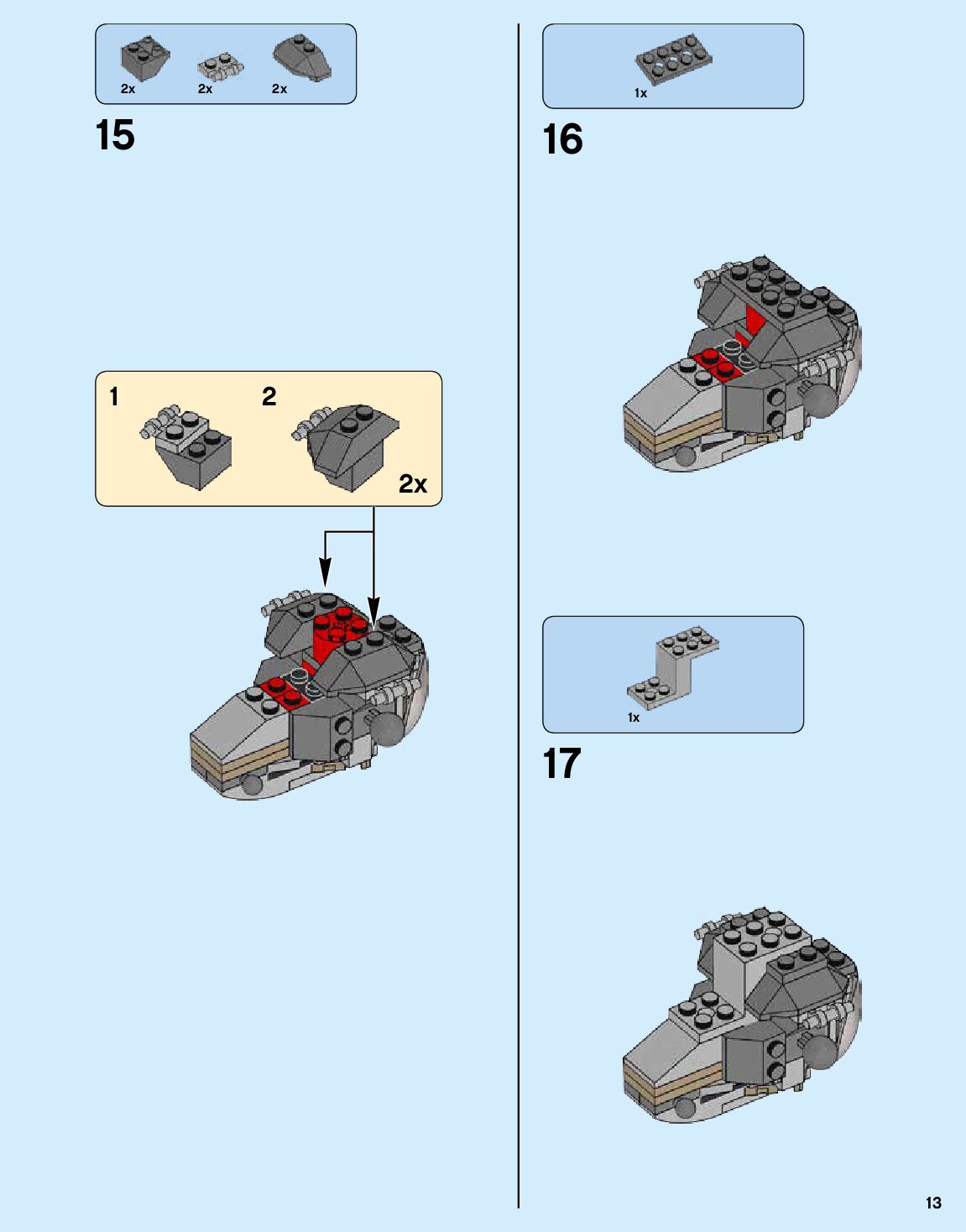 2x 2x 2x

15

1

2

2x

1x

16

1x

17

13