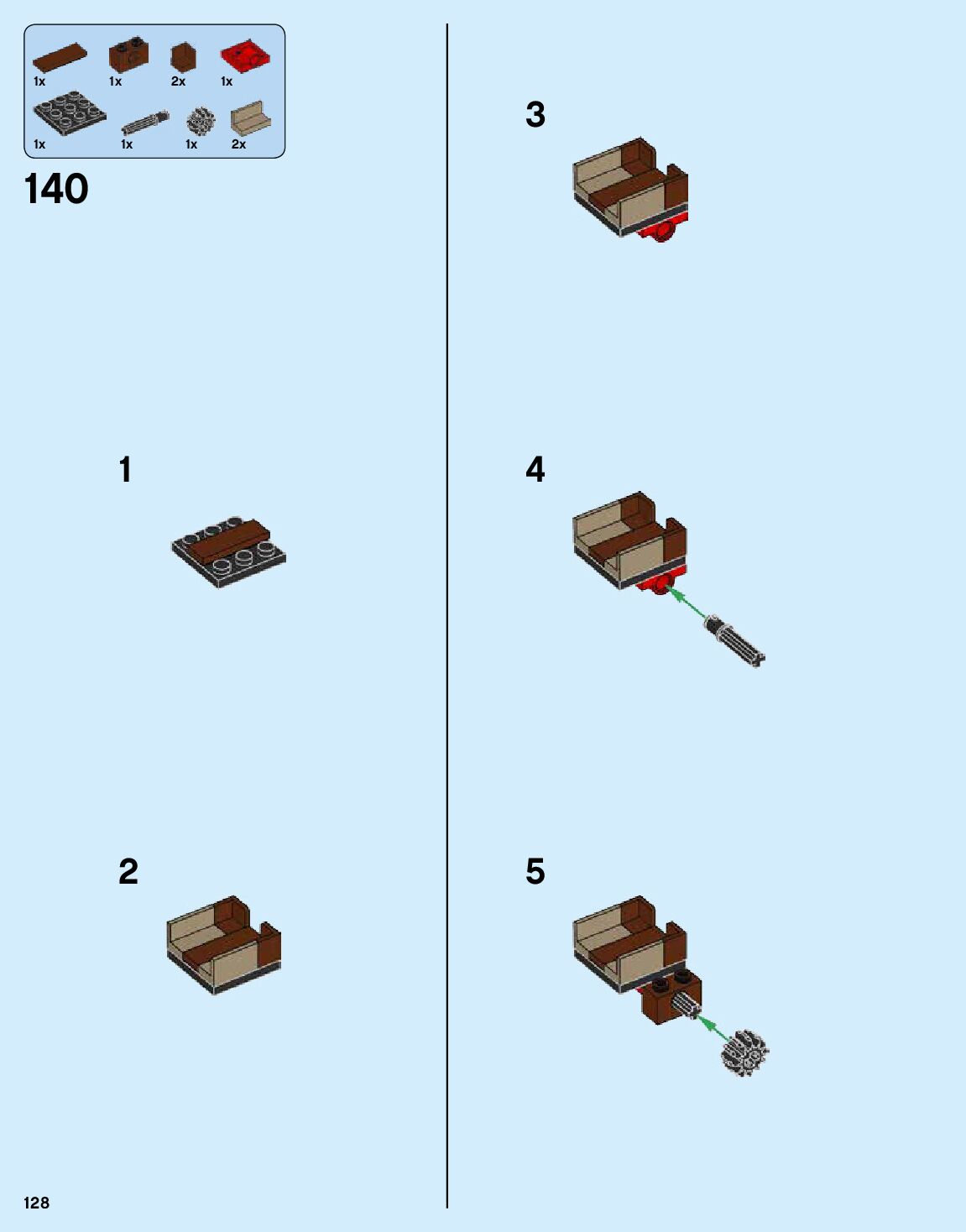 1x 1x 2x 1x

1x 1x 1x 2x

140

1

2

3

4

5

128