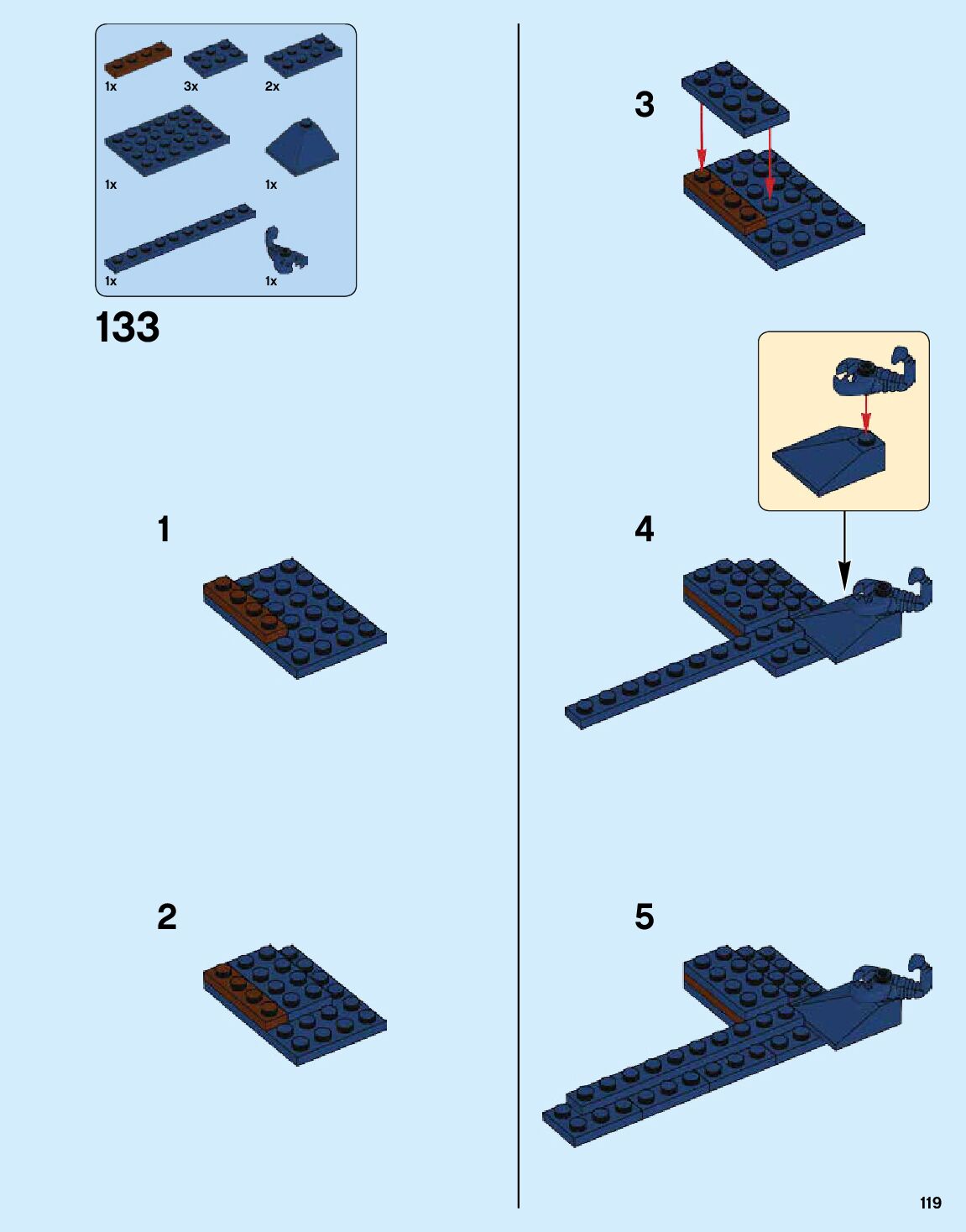 1x 3x 2x

1x 1x

1x 1x

133

1

2

3

4

5

119