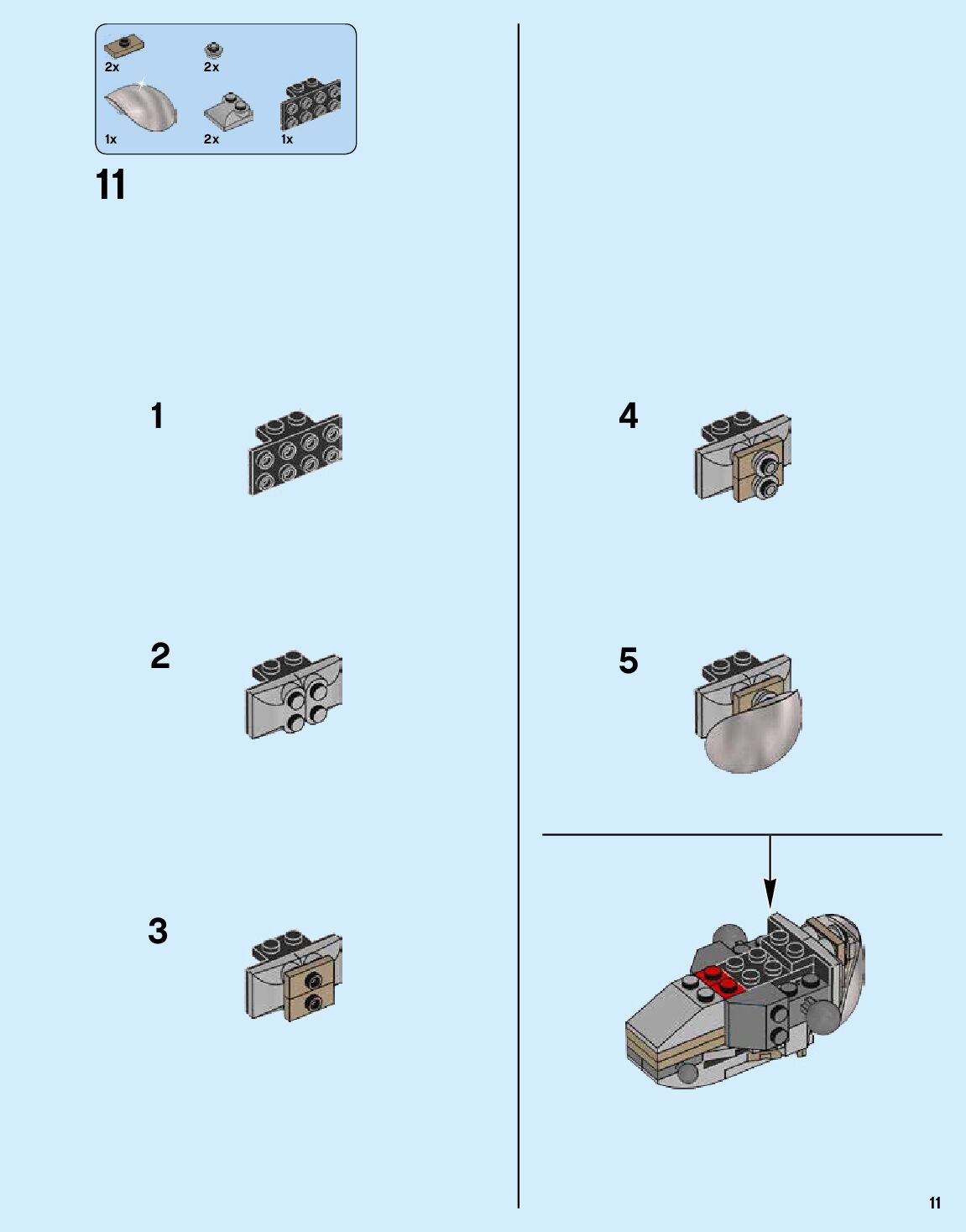 2x
2x
1x
2x
1x

11

1

2

3

4

5

11