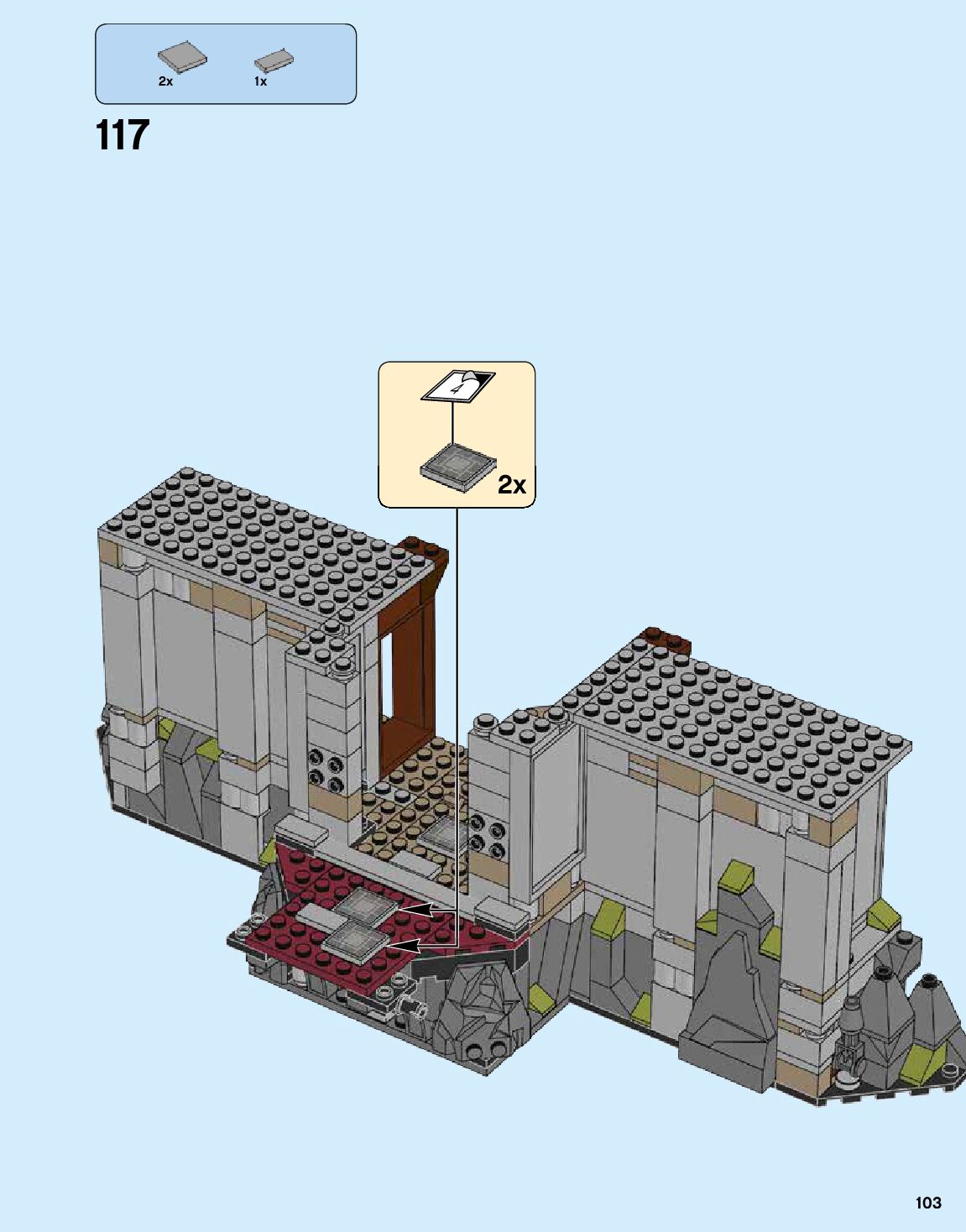 2x
1x

117

4

2x

103