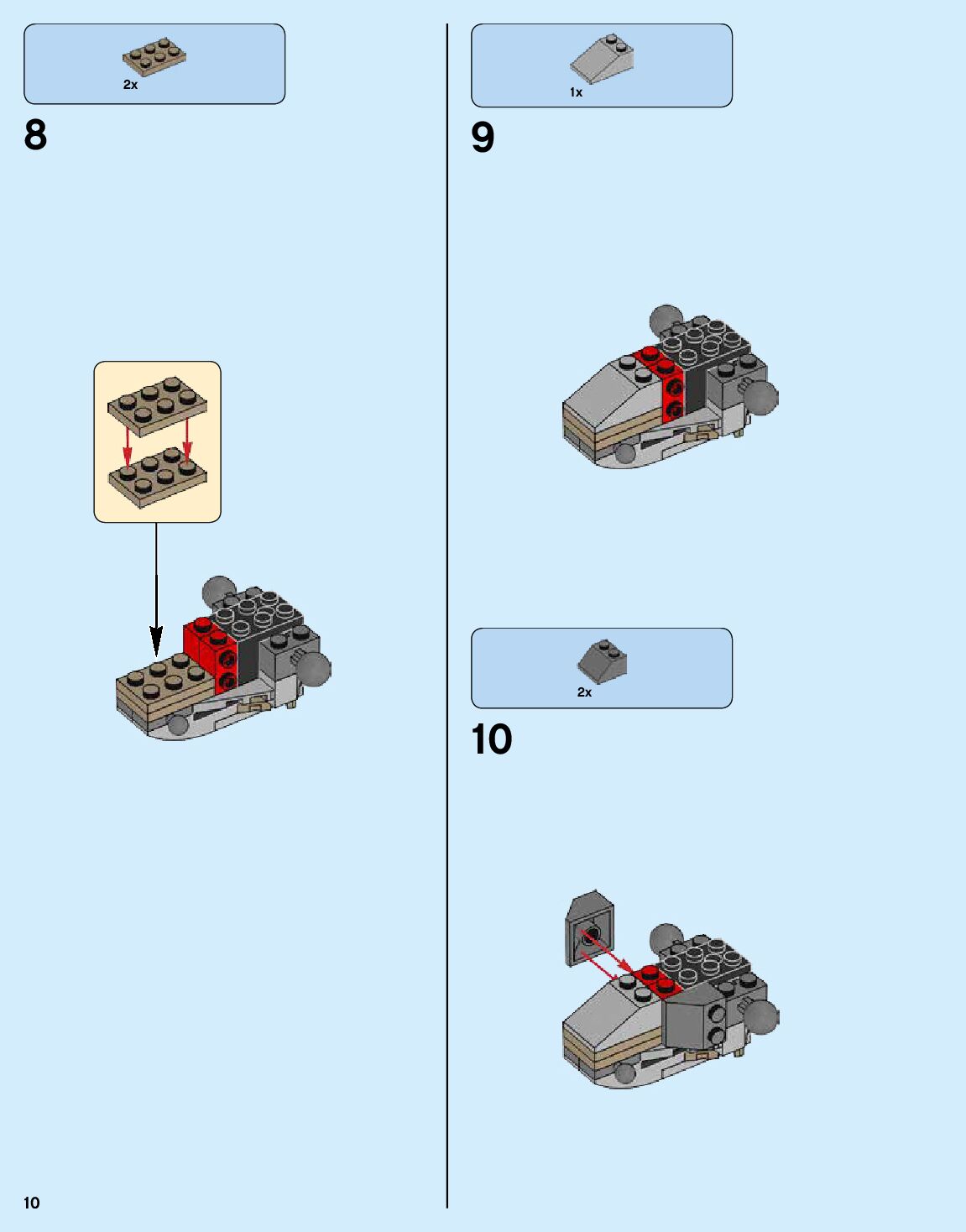 2x

8

1x

9

2x

10

10