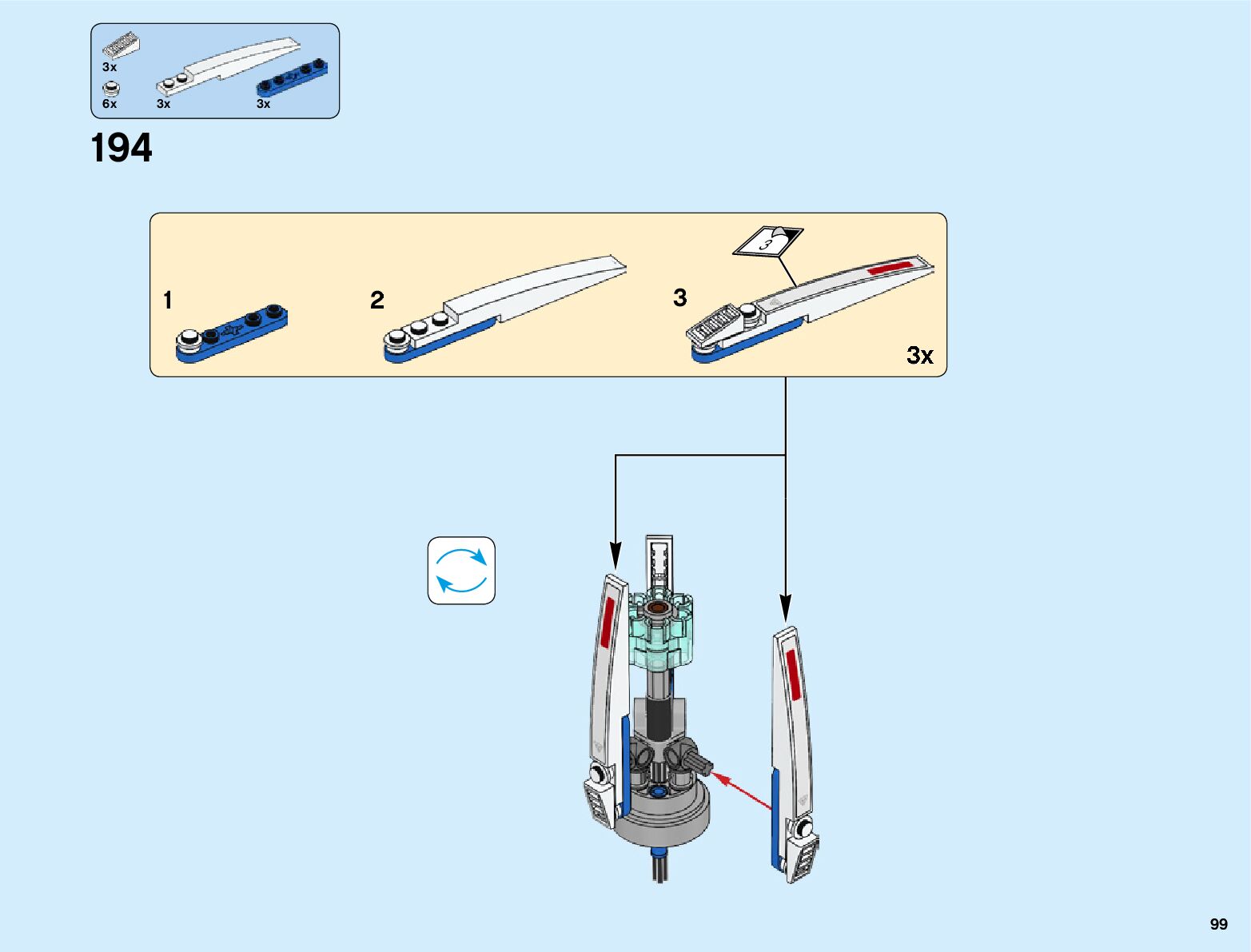 3x
6x
3x
3x

194

1
2
3
3

3x

99