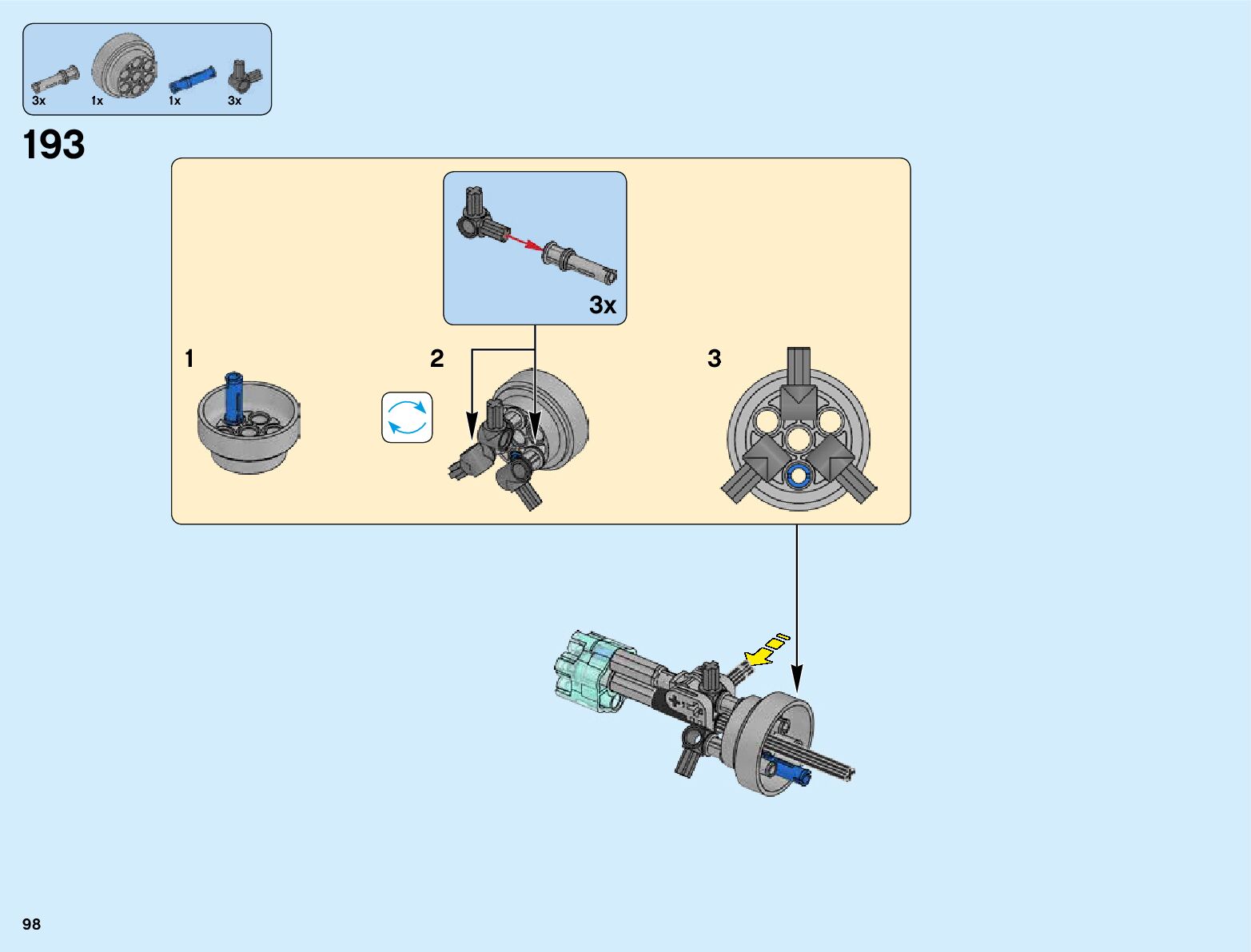 3x 1x 1x 3x

193

3x

1

2

3

98