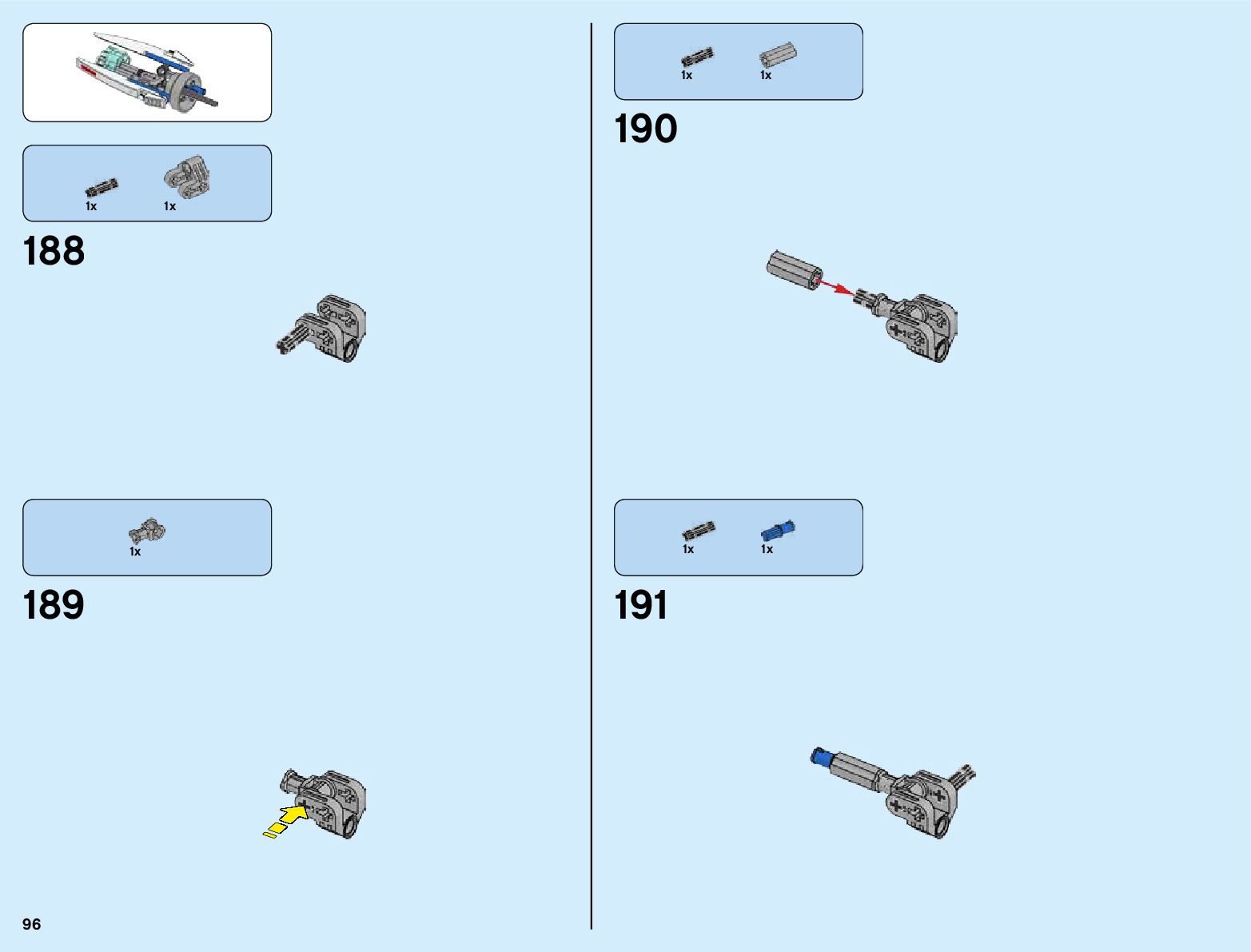 1x 1x

188

1x

189

96

1x 1x

190

1x 1x

191