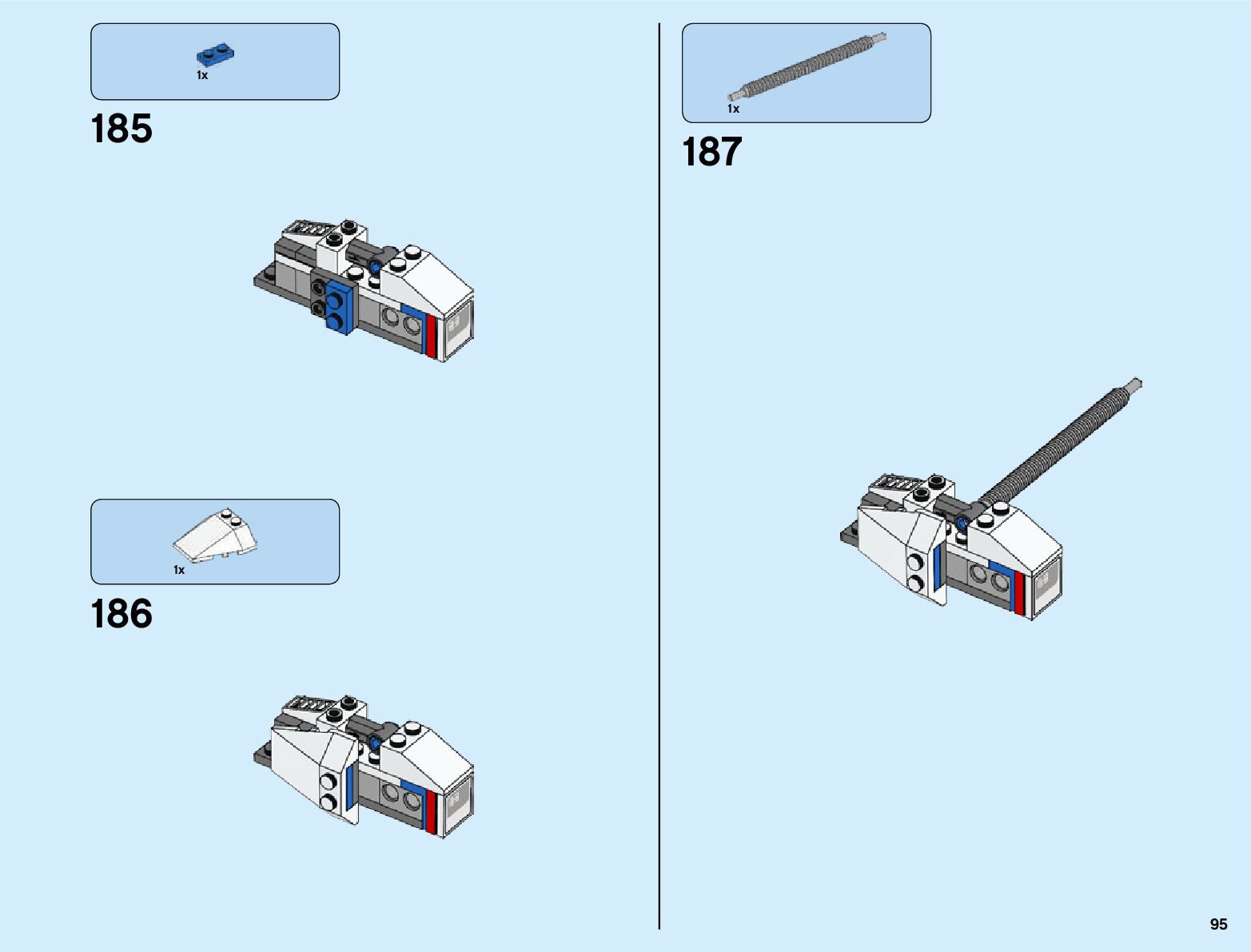 1x

185

1x

186

1x

187

95