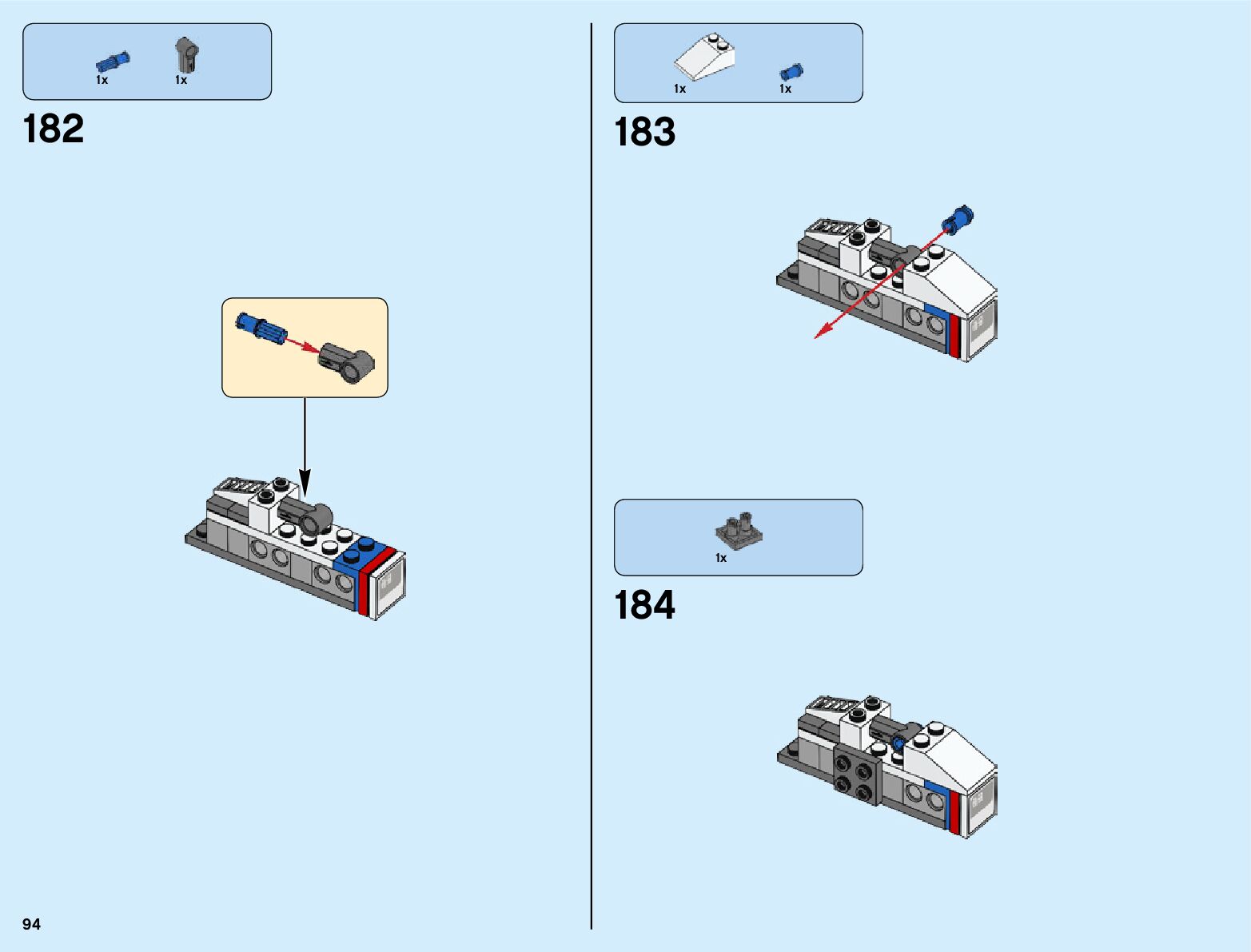 1x 1x

182

1x 1x

183

1x

184

94