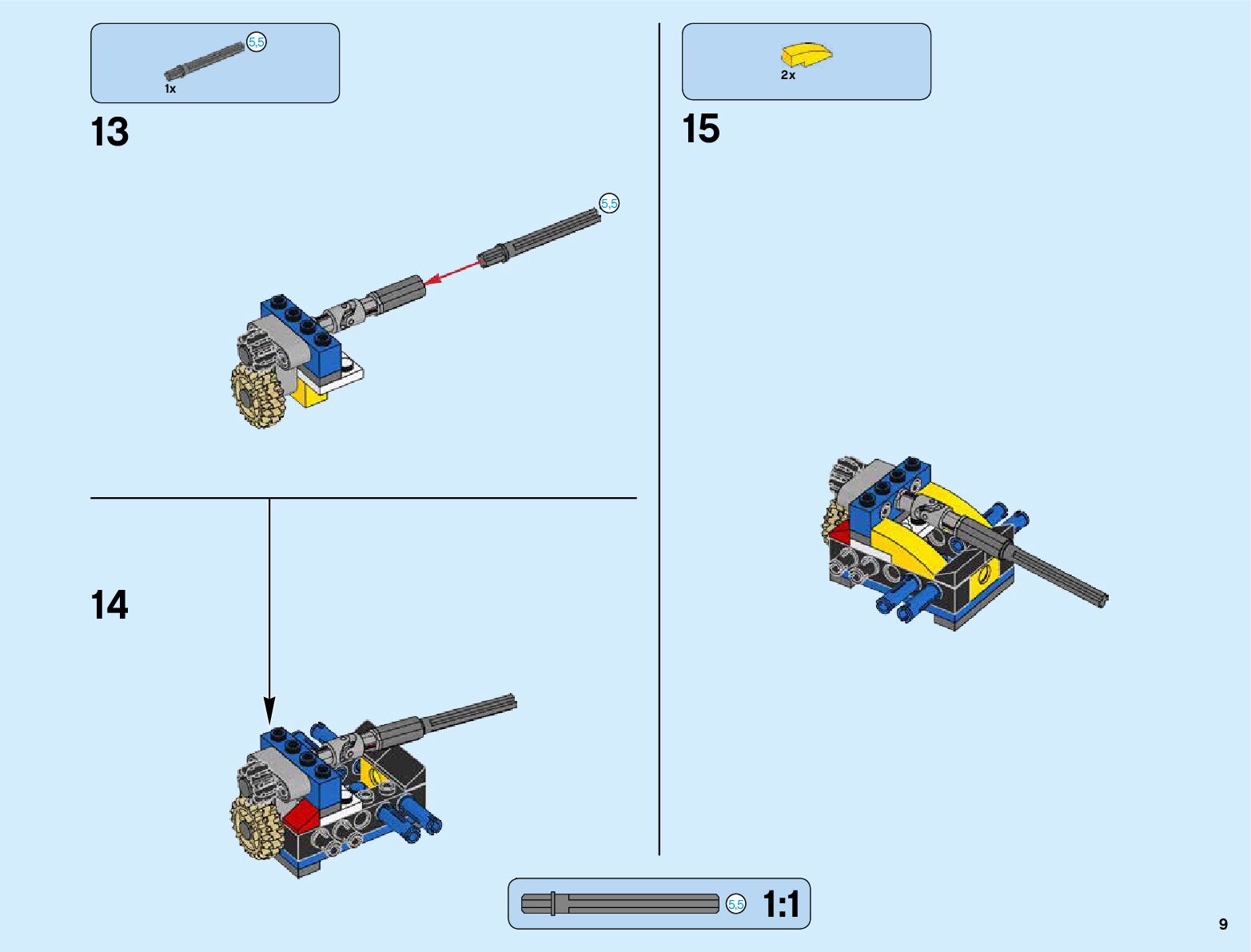 5,5
1x

13

5,5

14

2x

15

5,5 1:1

9