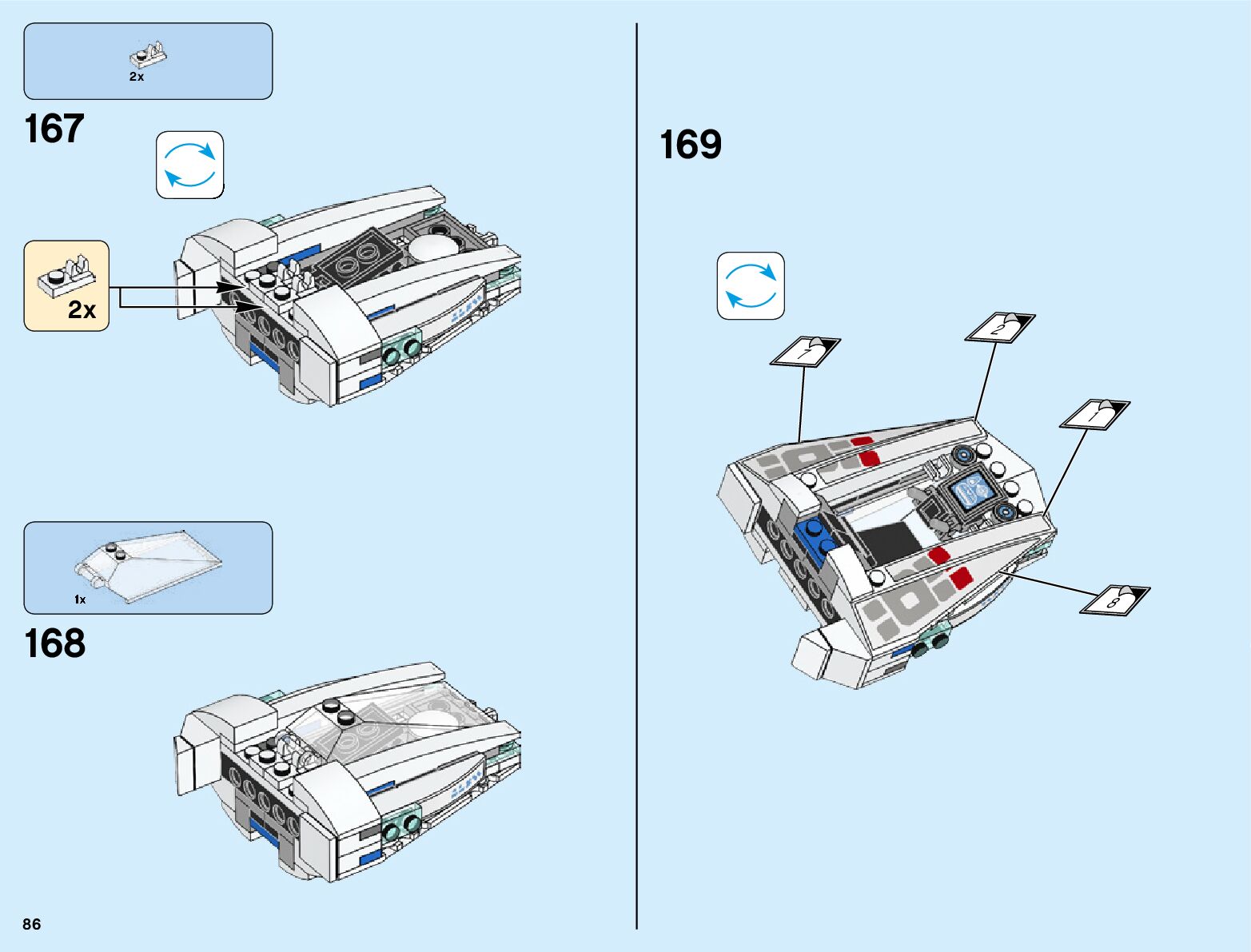 2x

167

2x

1x

168

86

169

7

2

1

8