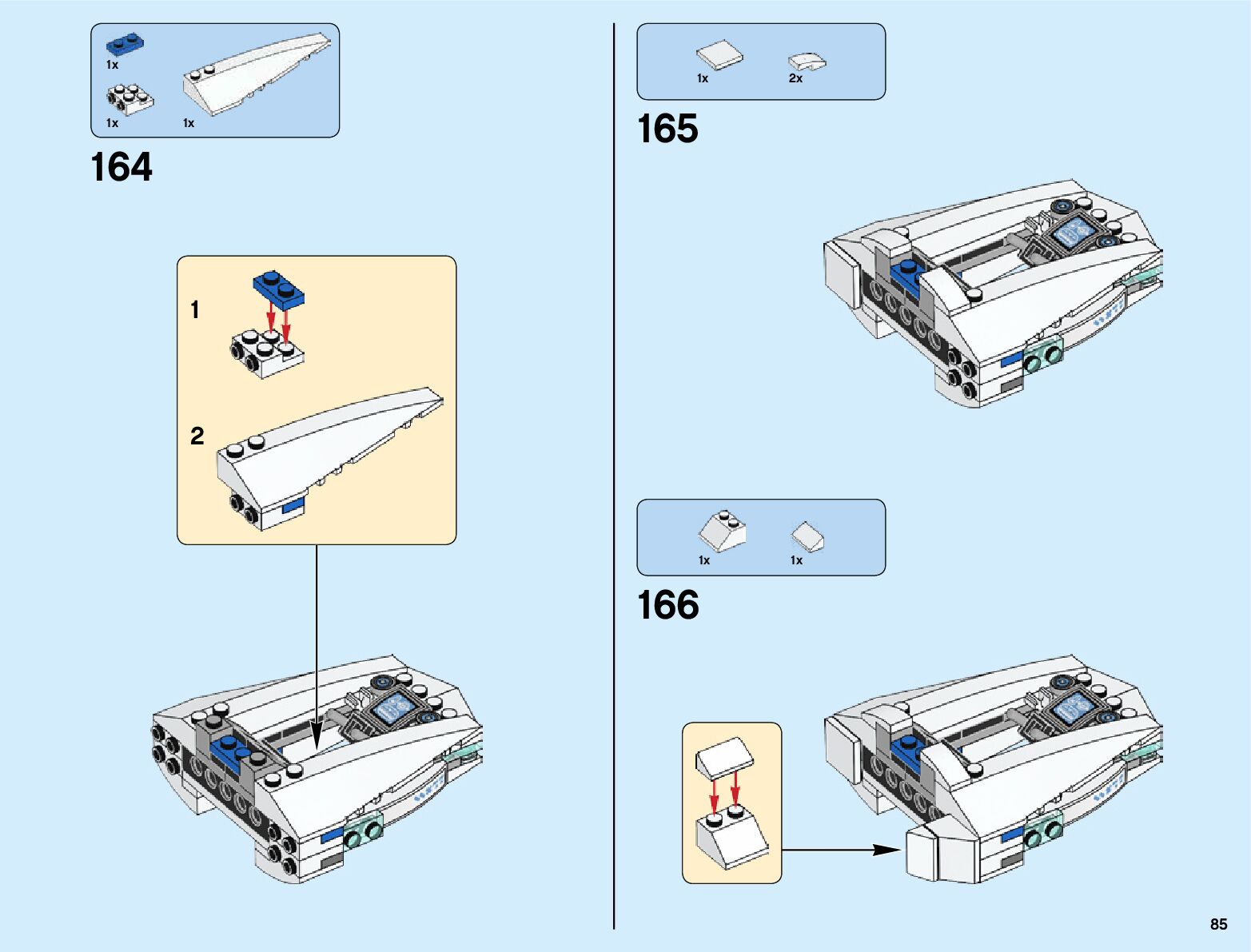 1x

1x

1x

164

1

2

1x

2x

165

1x

1x

166

85