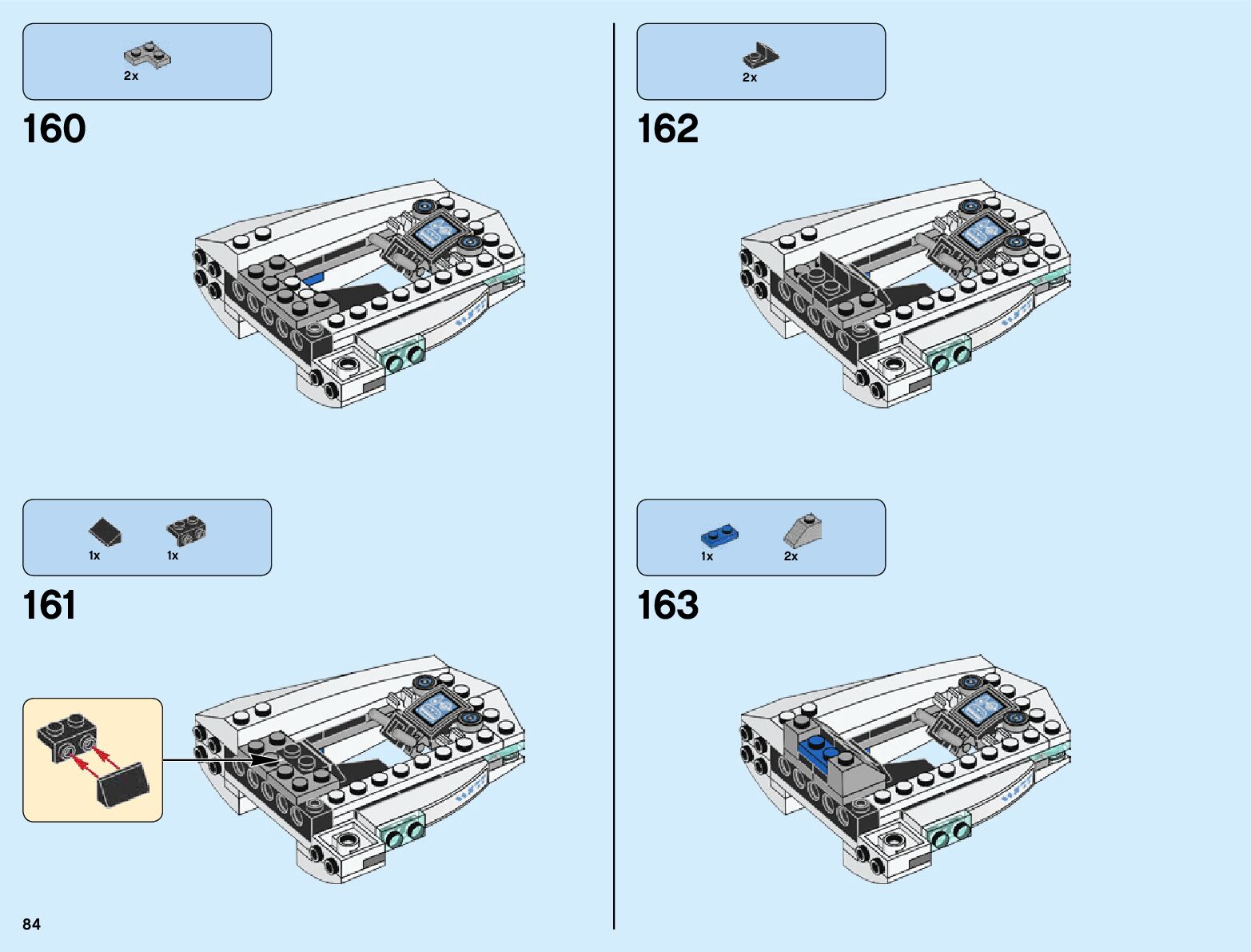 2x

160

1x 1x

161

84

2x

162

1x 2x

163