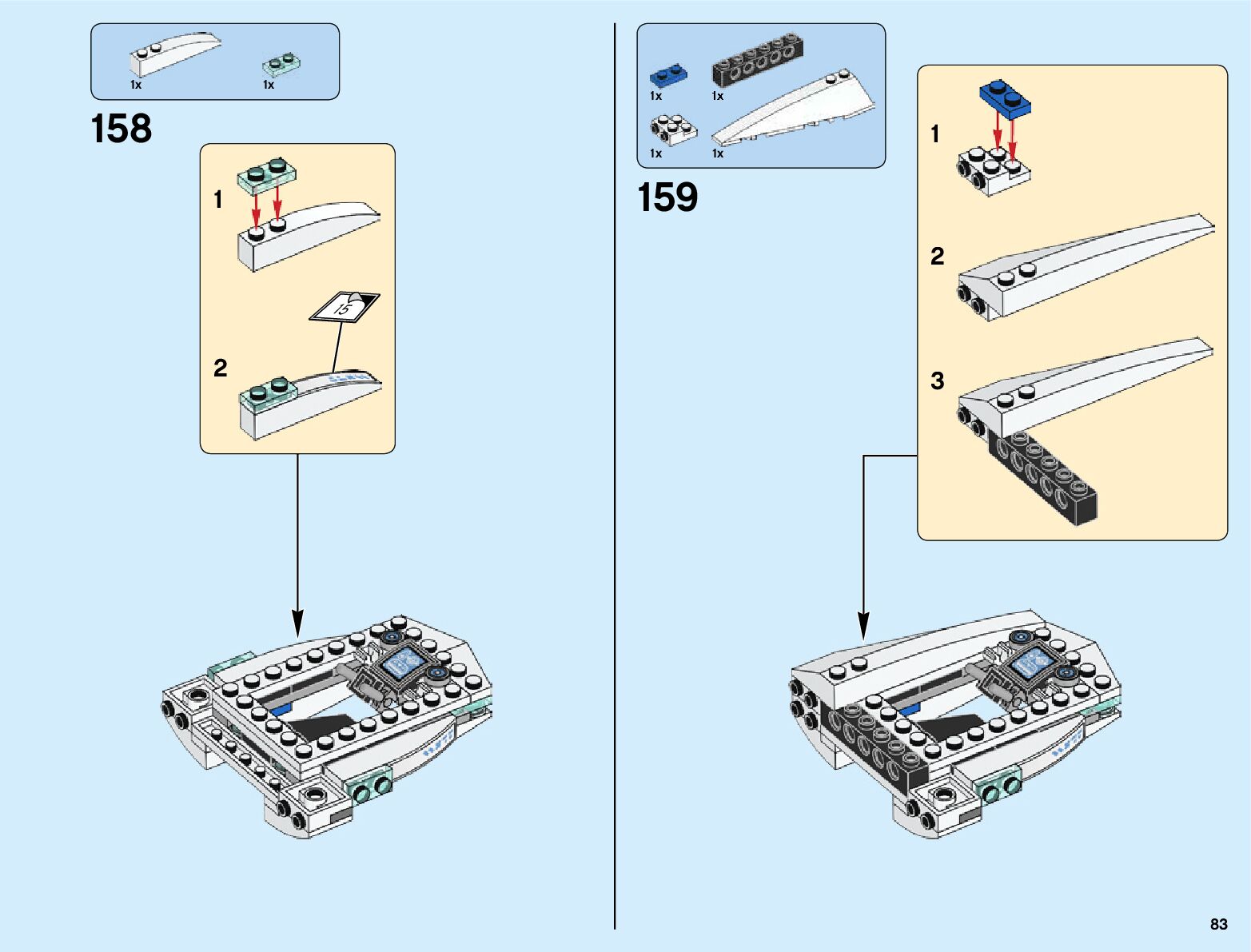 1x
1x

158

1

15

2

1x
1x
1x
1x

159

1

2

3

83