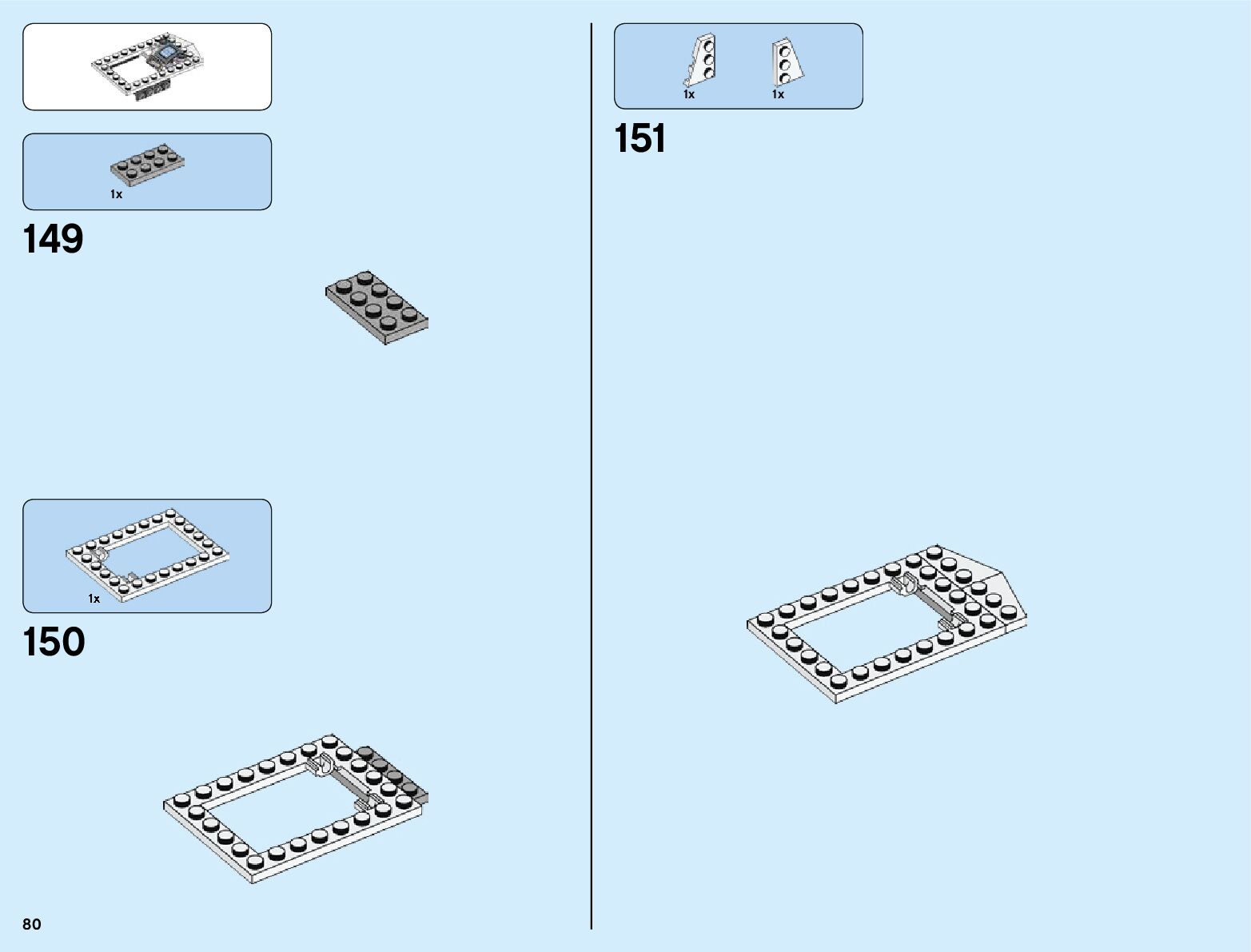 1x

149

1x

150

80

1x 1x

151