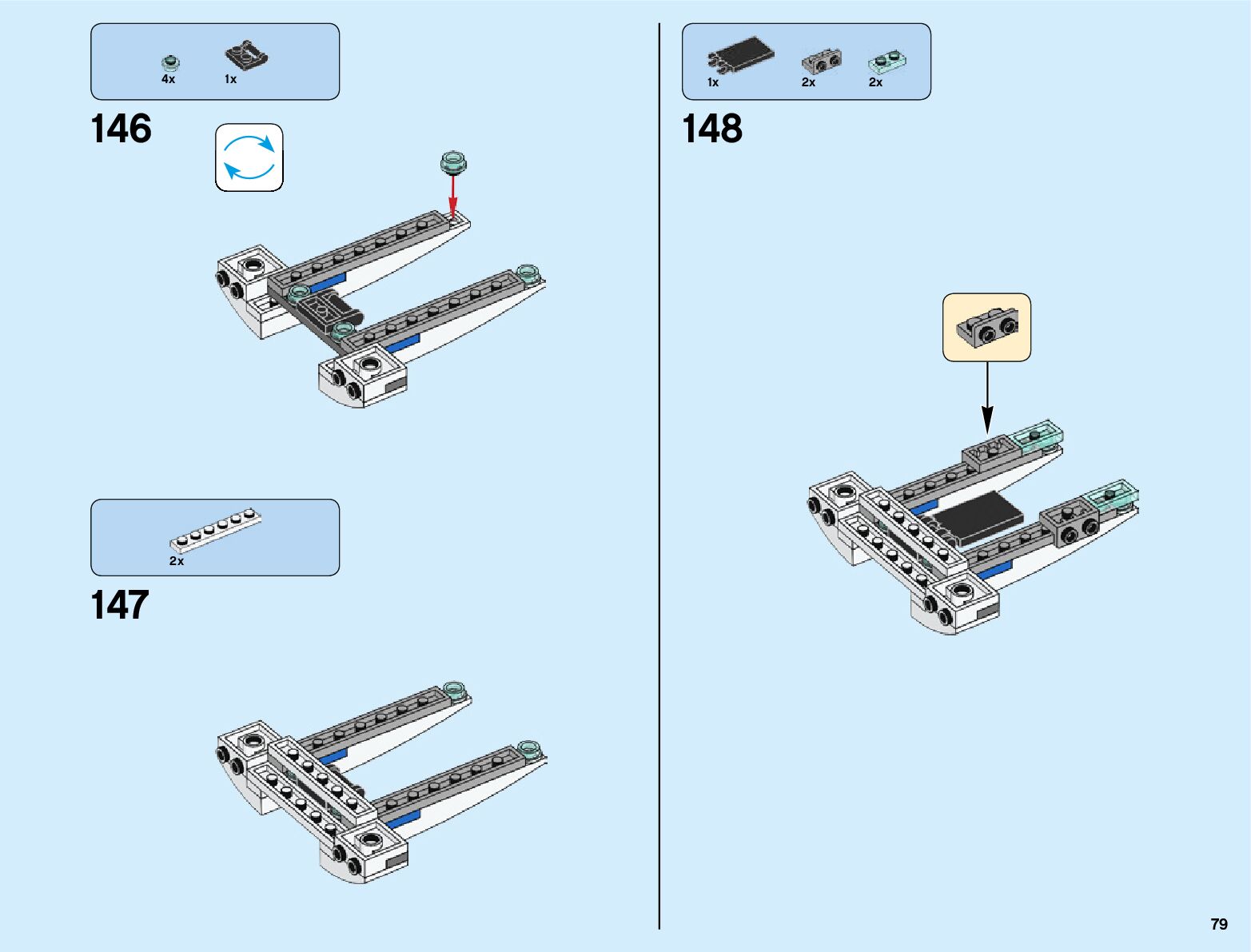 4x 1x

146

2x

147

1x 2x 2x

148

79