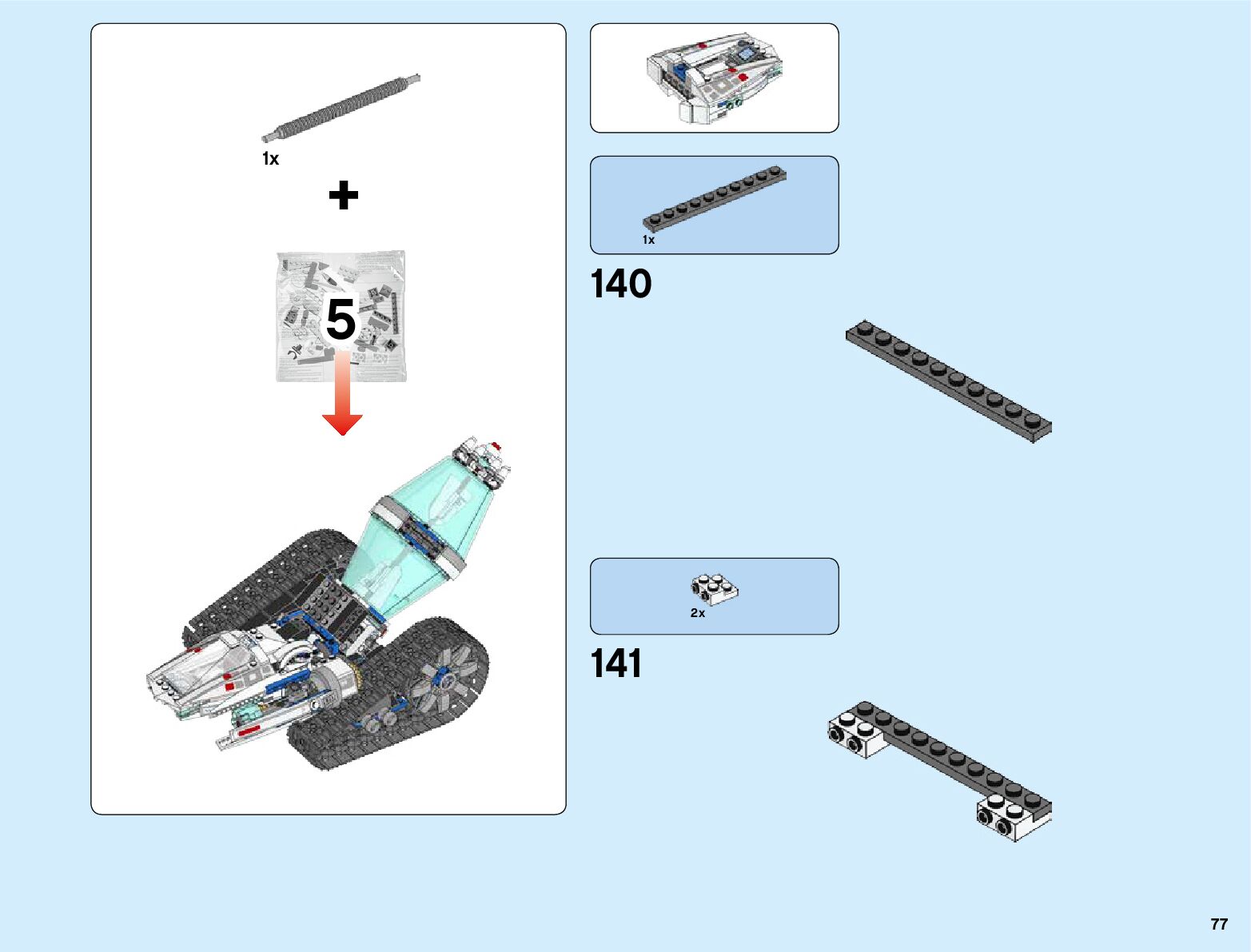 1x

+

5

1x

140

2x

141

77