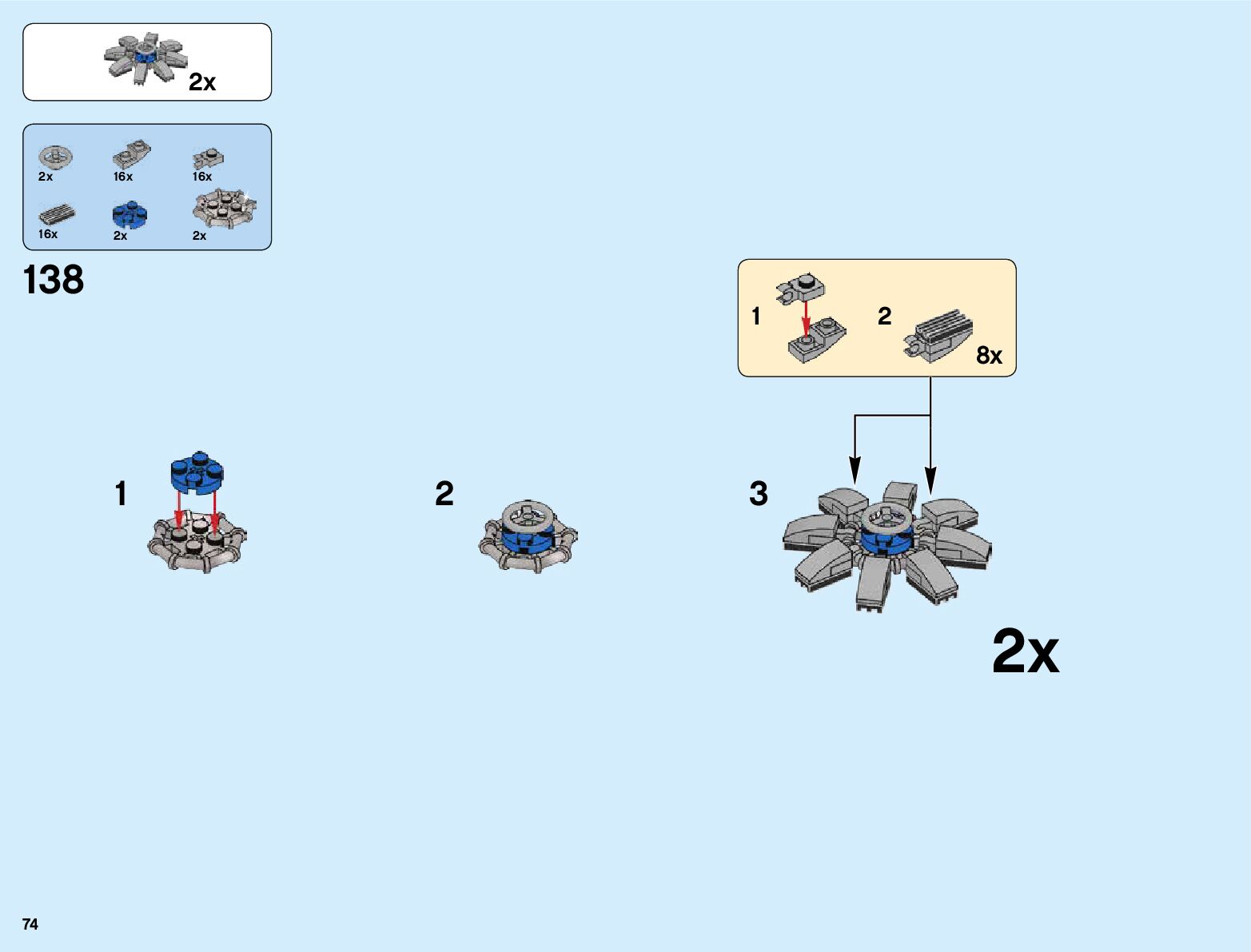 2x

2x
16x
16x
16x
2x
2x

138

1
2
8x

1

2

3

2x

74