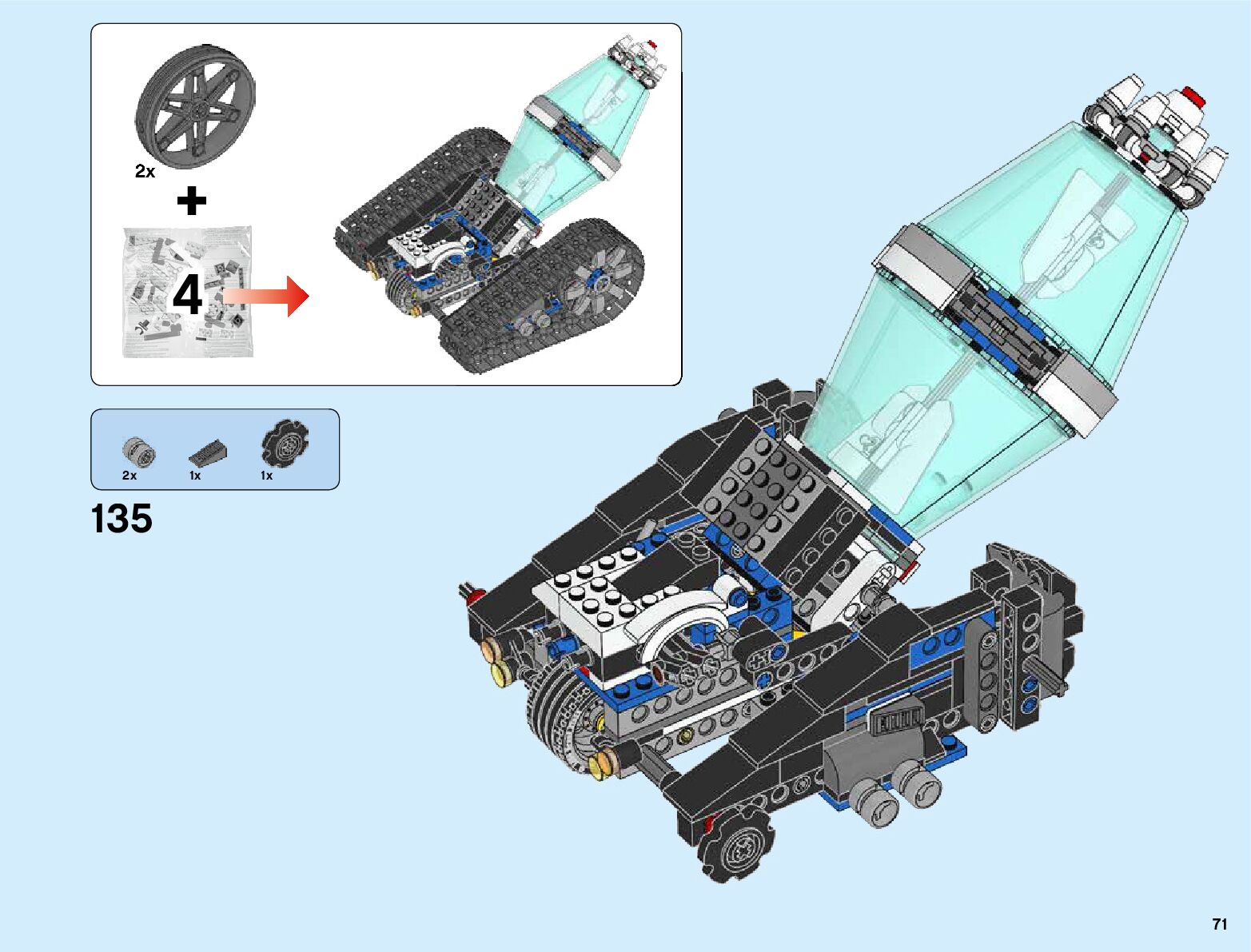 2x

+

4

2x 1x 1x

135

71