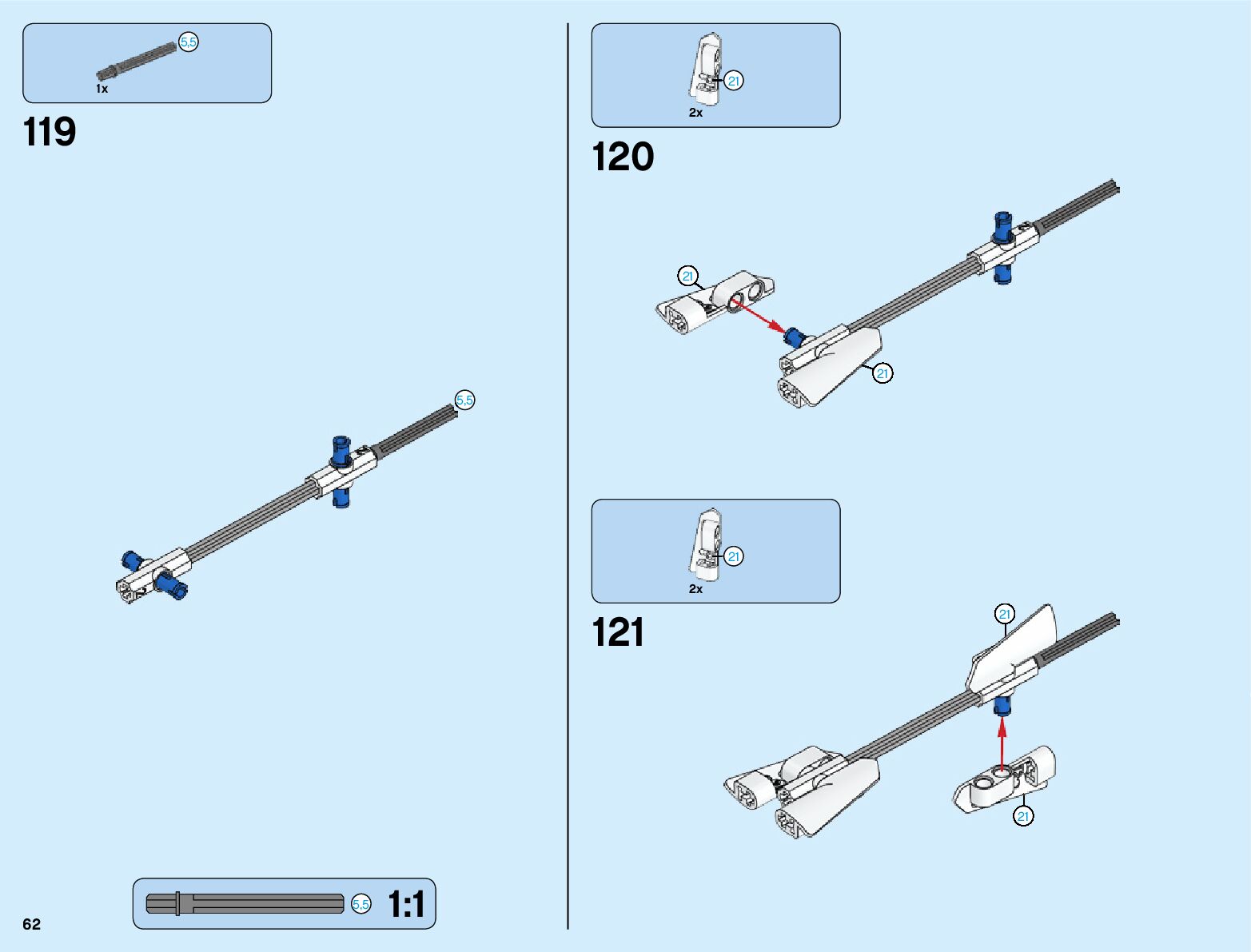 5,5
1x
119
5,5
5,5 1:1
62
21
2x
120
21
21
21
2x
121
21
21