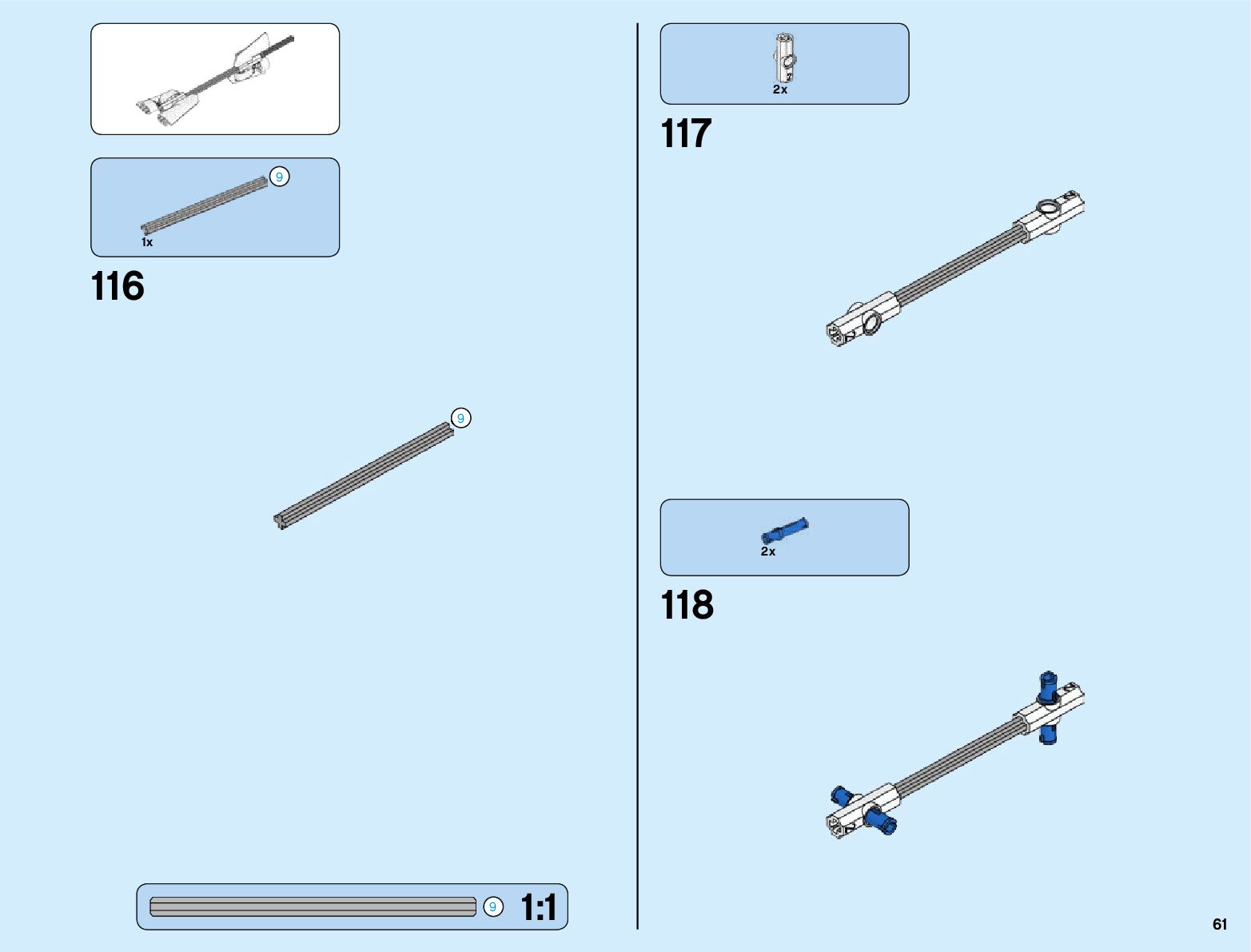 9

1x

116

9

9

1:1

2x

117

2x

118

61