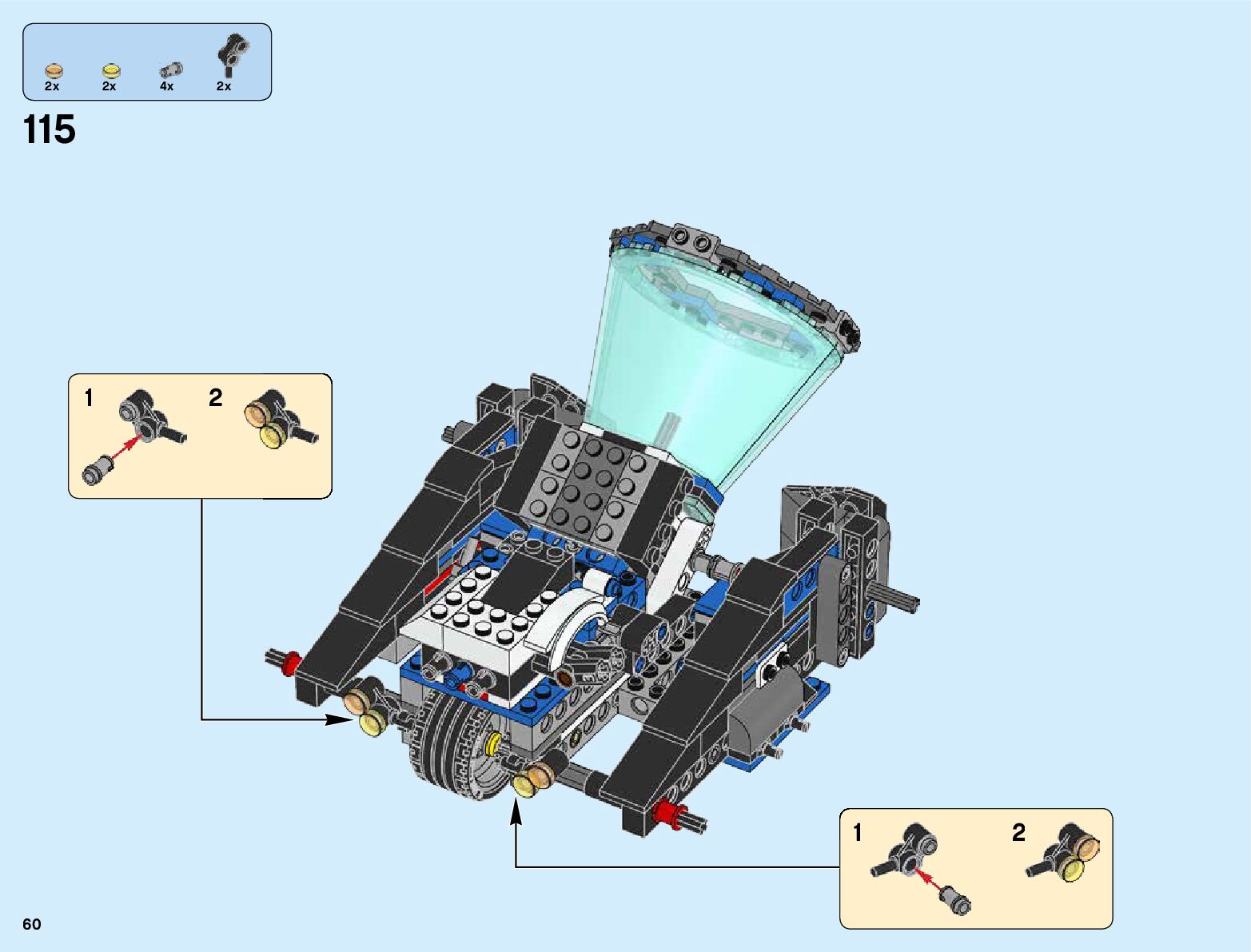 2x 2x 4x 2x

115

1 2

1 2

60