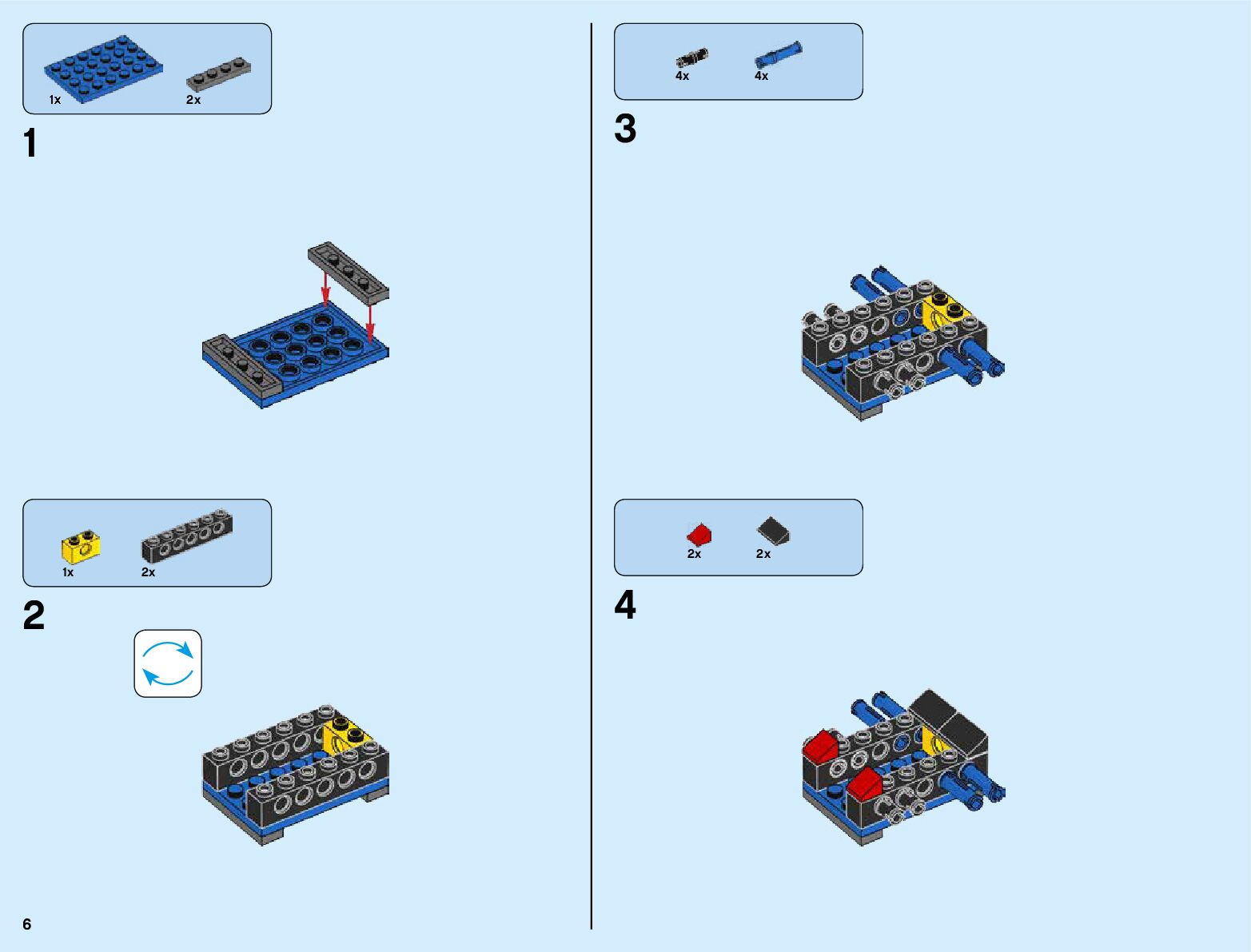 1x 2x

1

1x 2x

2

6

4x 4x

3

2x 2x

4