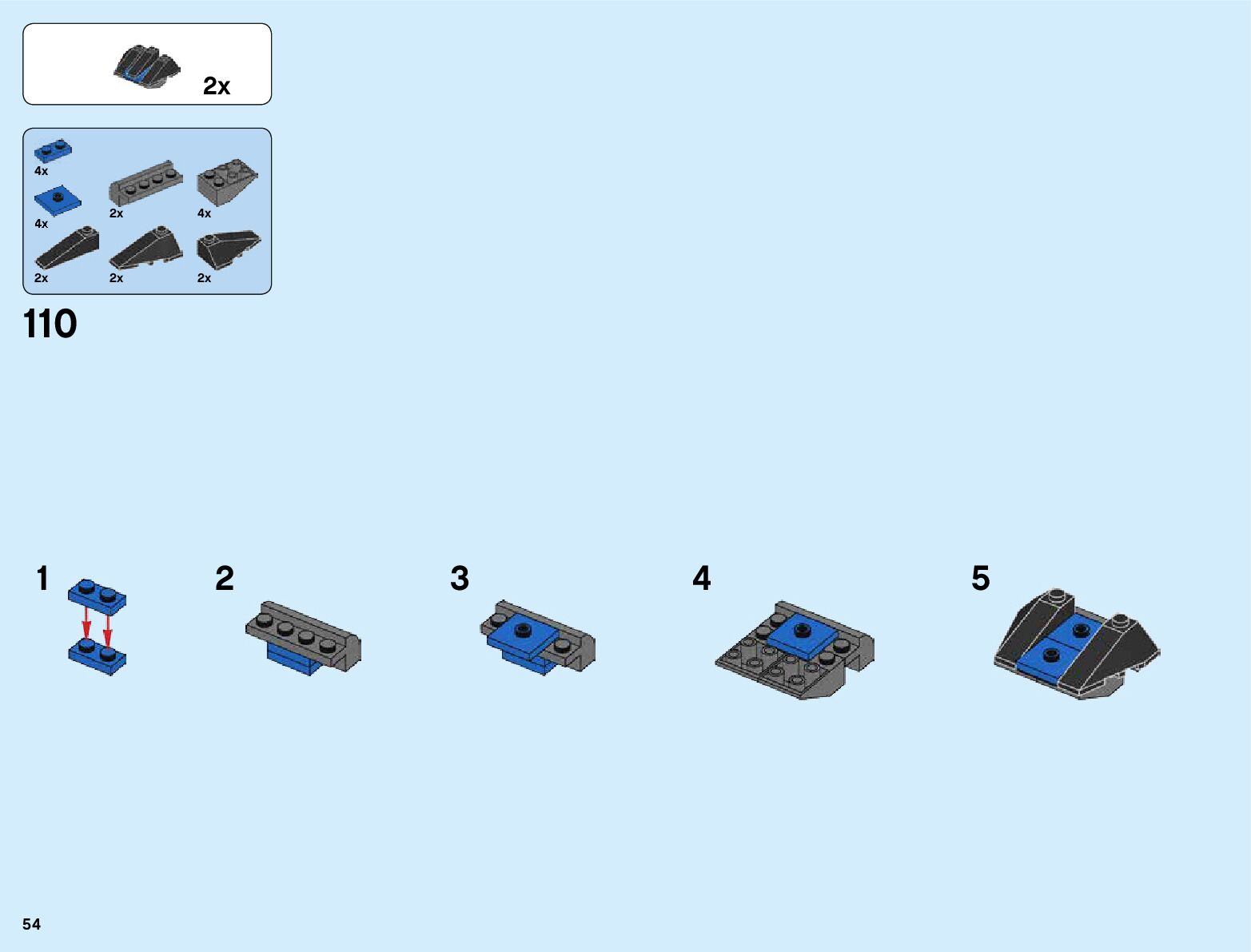 2x

4x

4x

2x

4x

2x

2x

2x

110

1

2

3

4

5

54