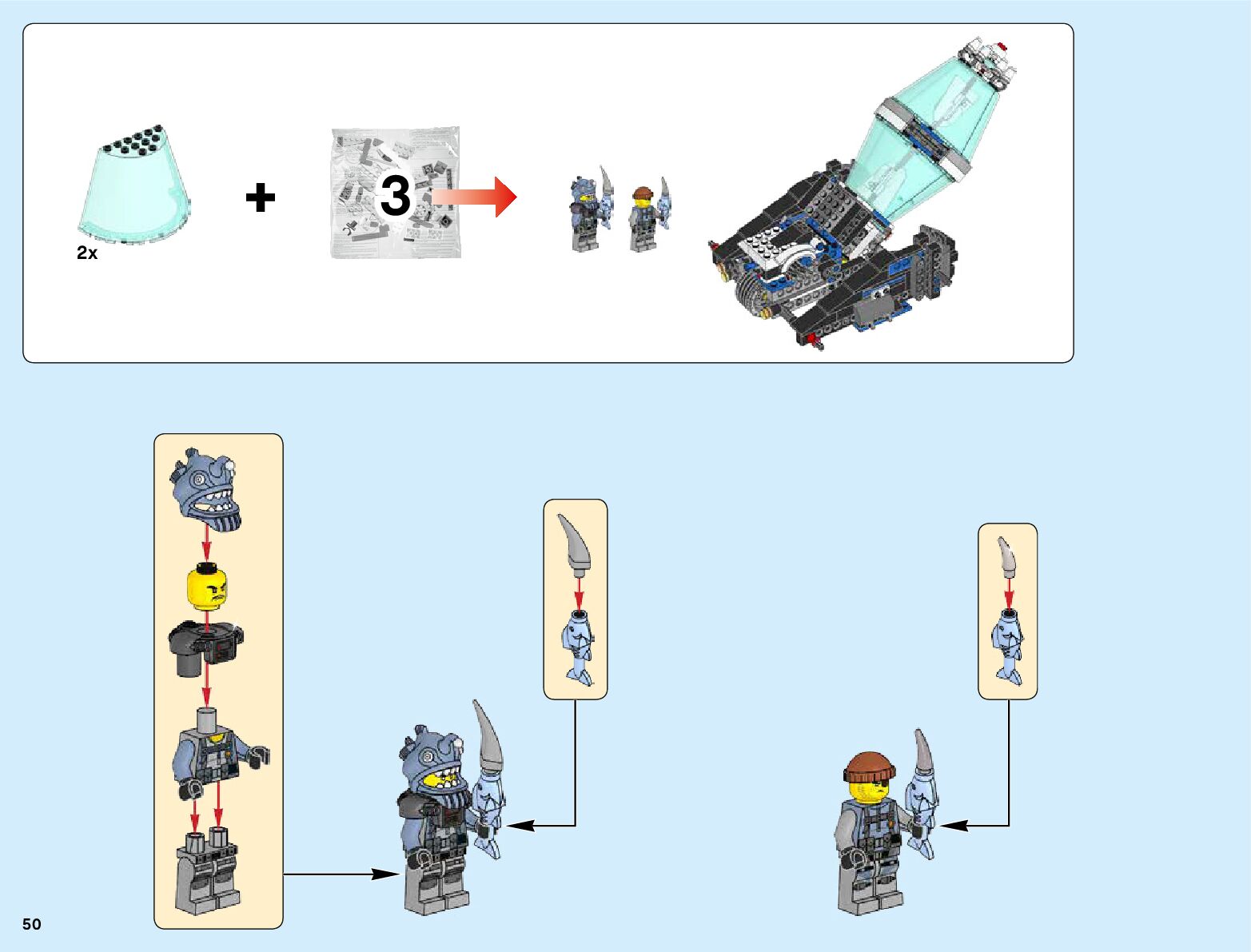 2x

+

3

50