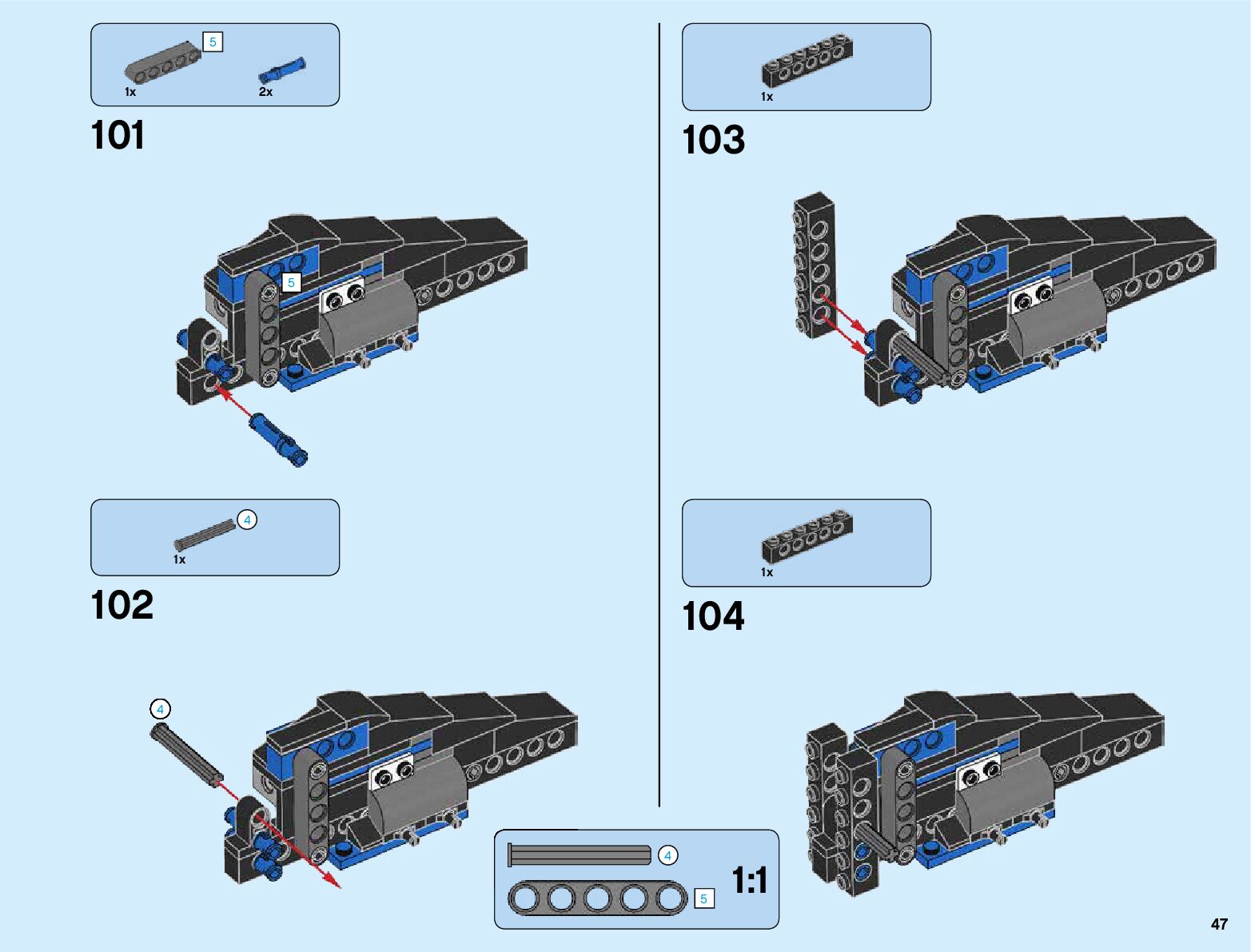 5
1x
2x

101

5

4
1x

102

4

1x

103

1x

104

4
5
1:1

47