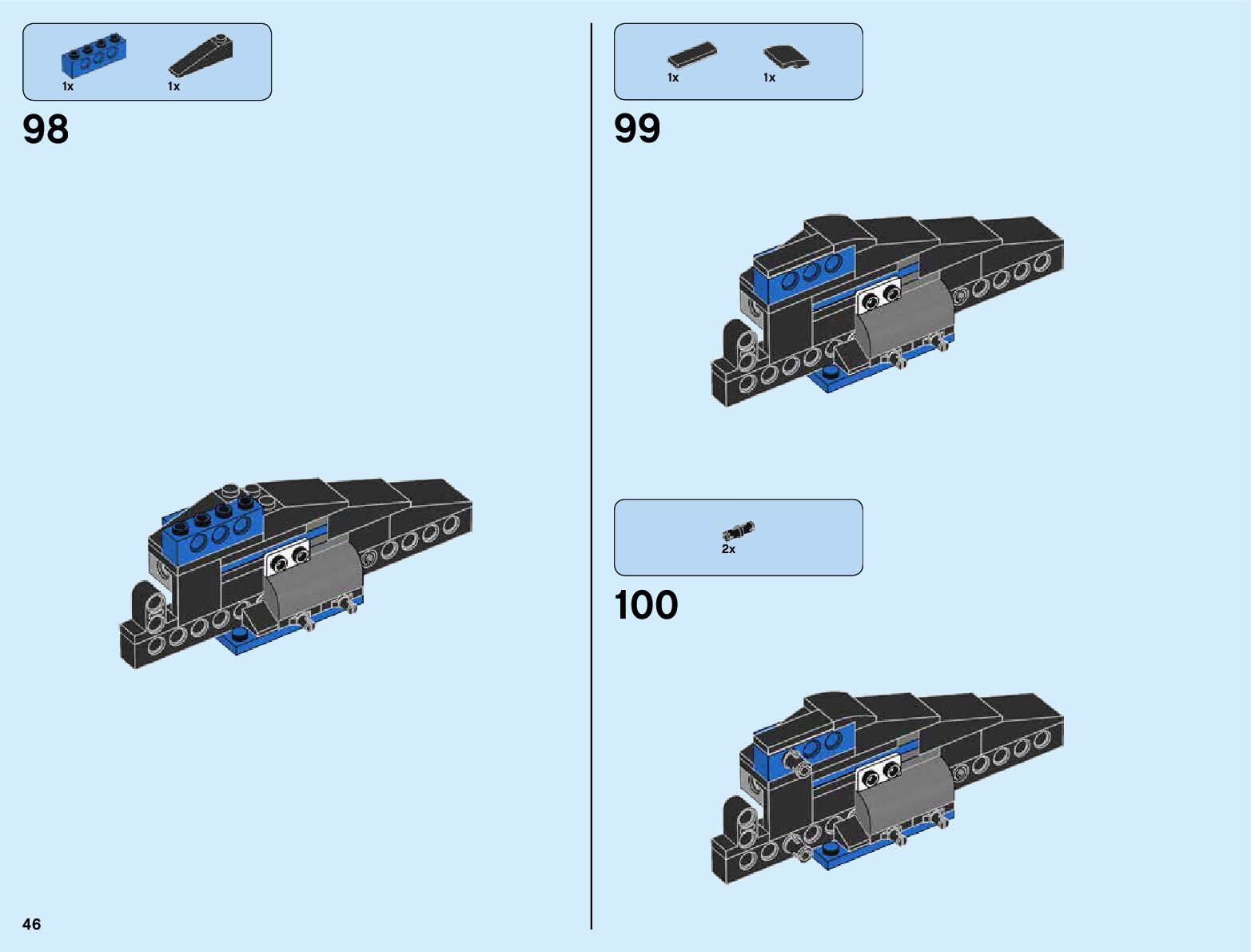 1x 1x

98

1x 1x

99

2x

100

46