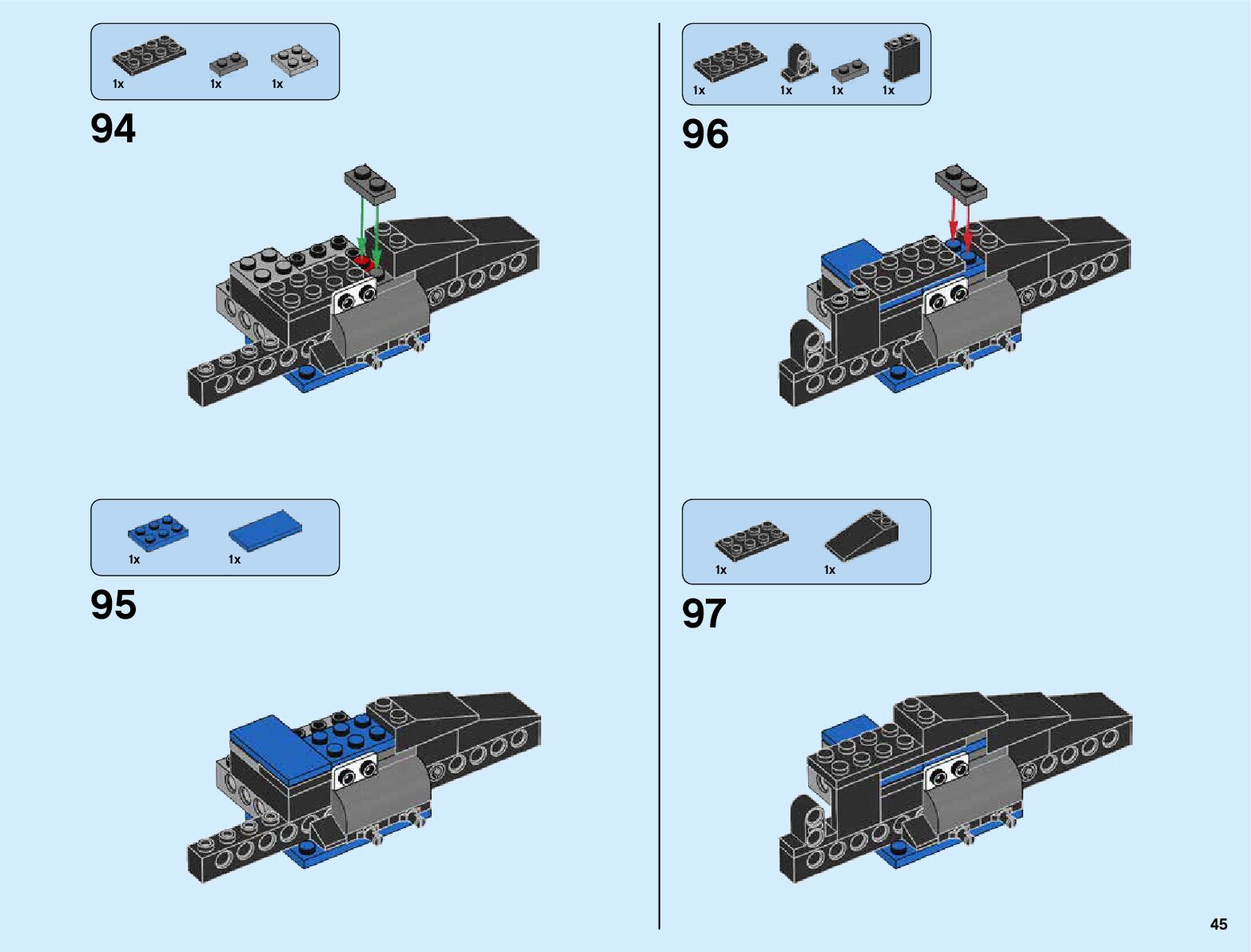 1x 1x 1x

94

1x 1x

95

1x 1x 1x 1x

96

1x 1x

97

45