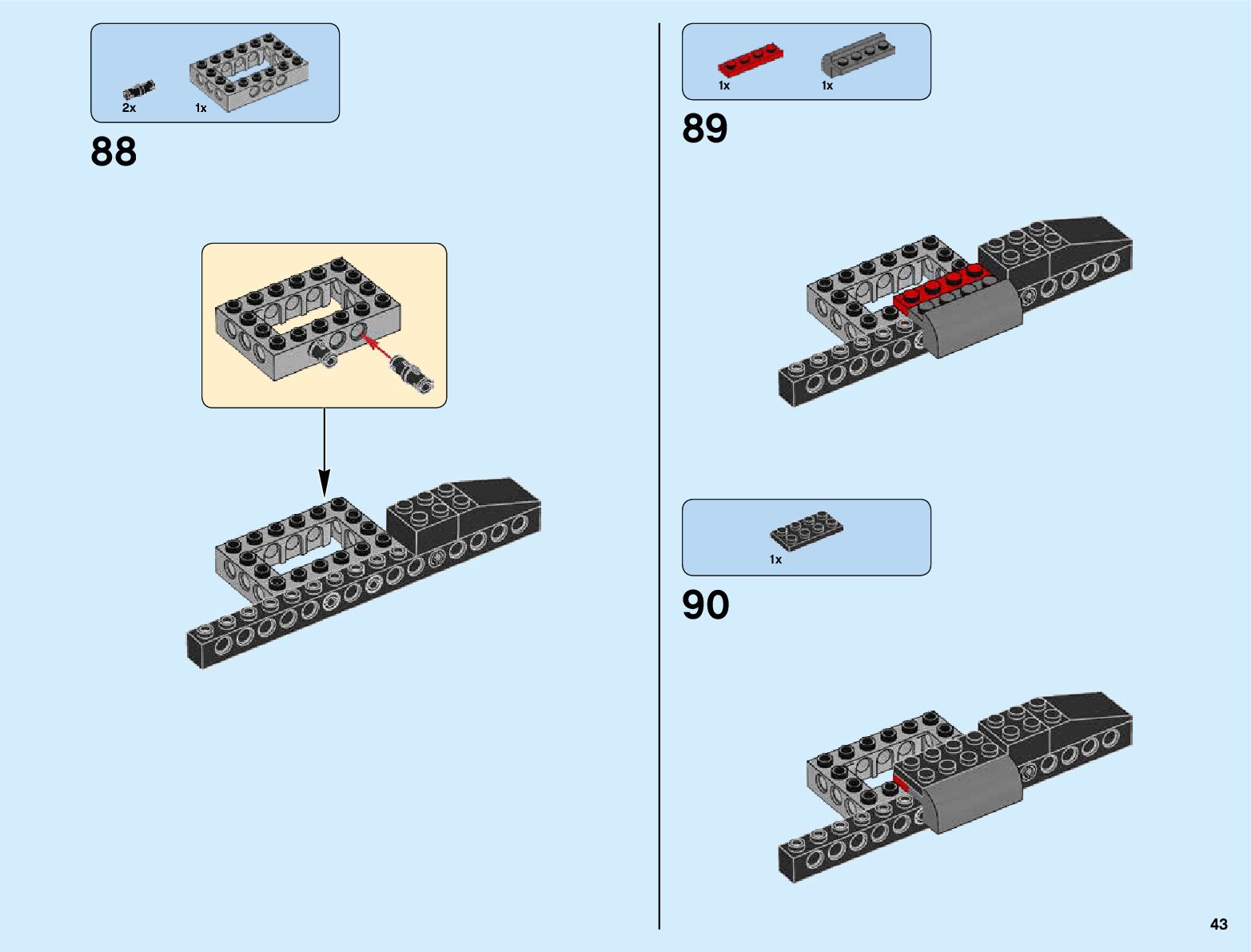 2x
1x

88

1x
1x

89

1x

90

43