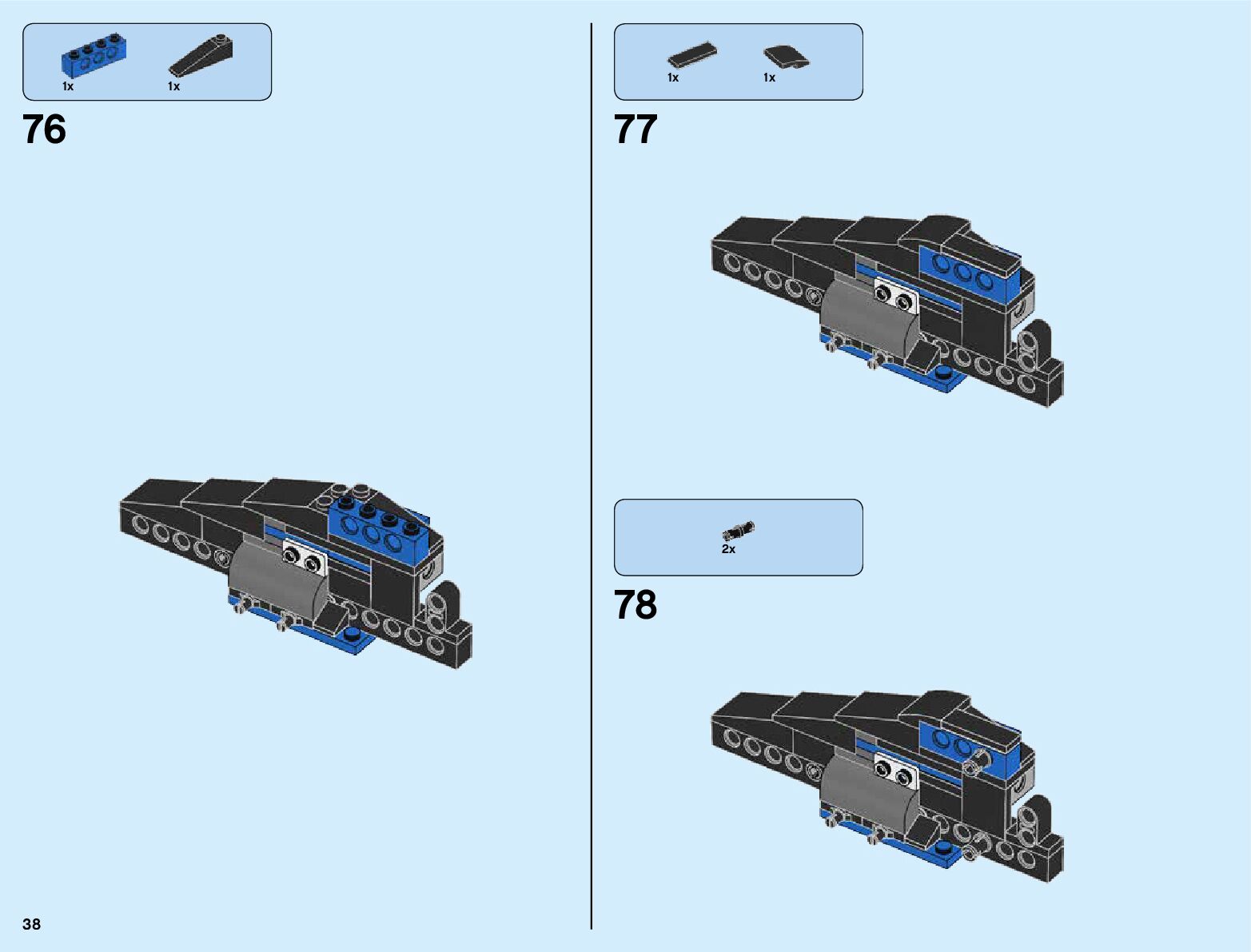 1x
1x

76

1x
1x

77

2x

78

38