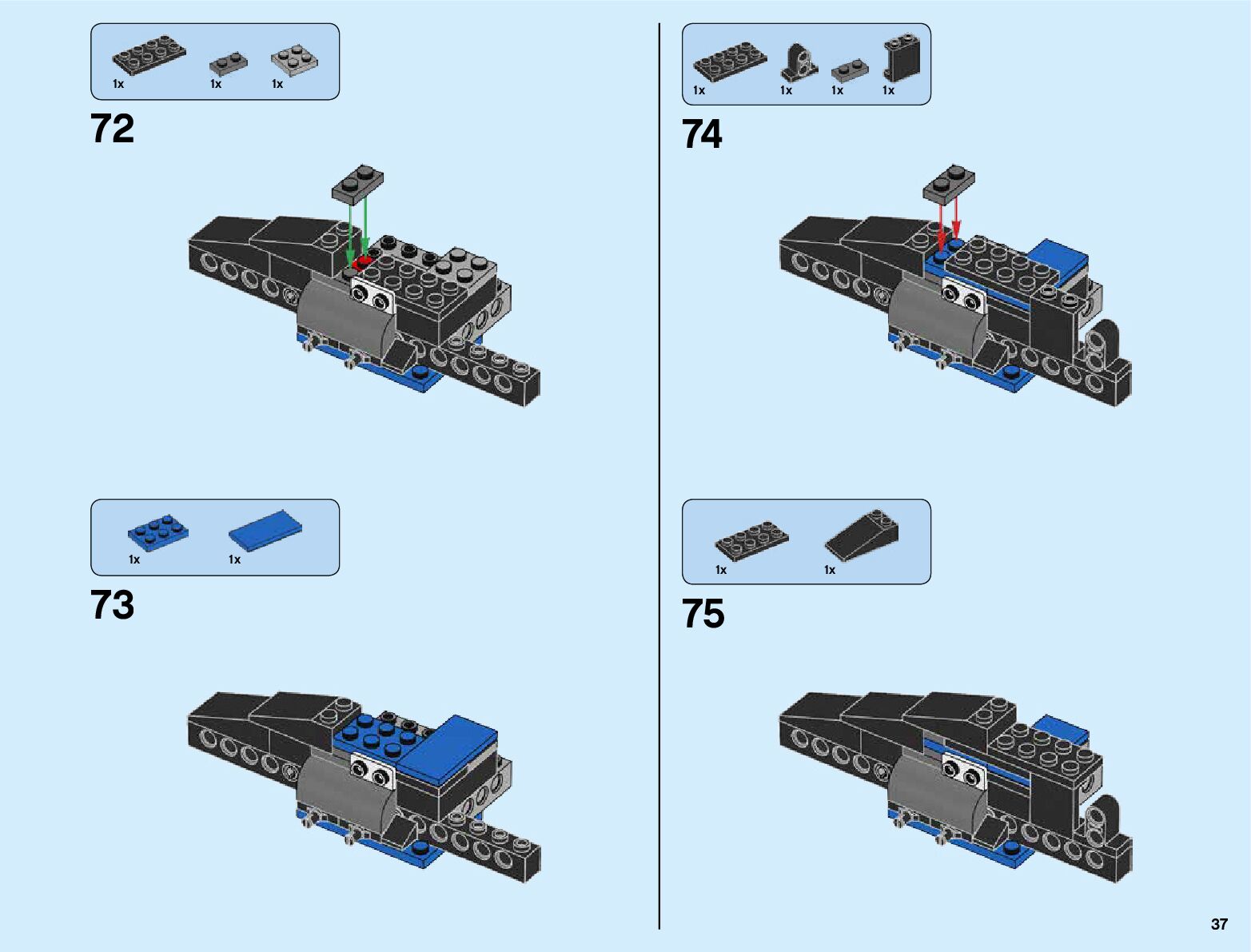 1x 1x 1x

72

1x 1x

73

1x 1x 1x 1x

74

1x 1x

75

37