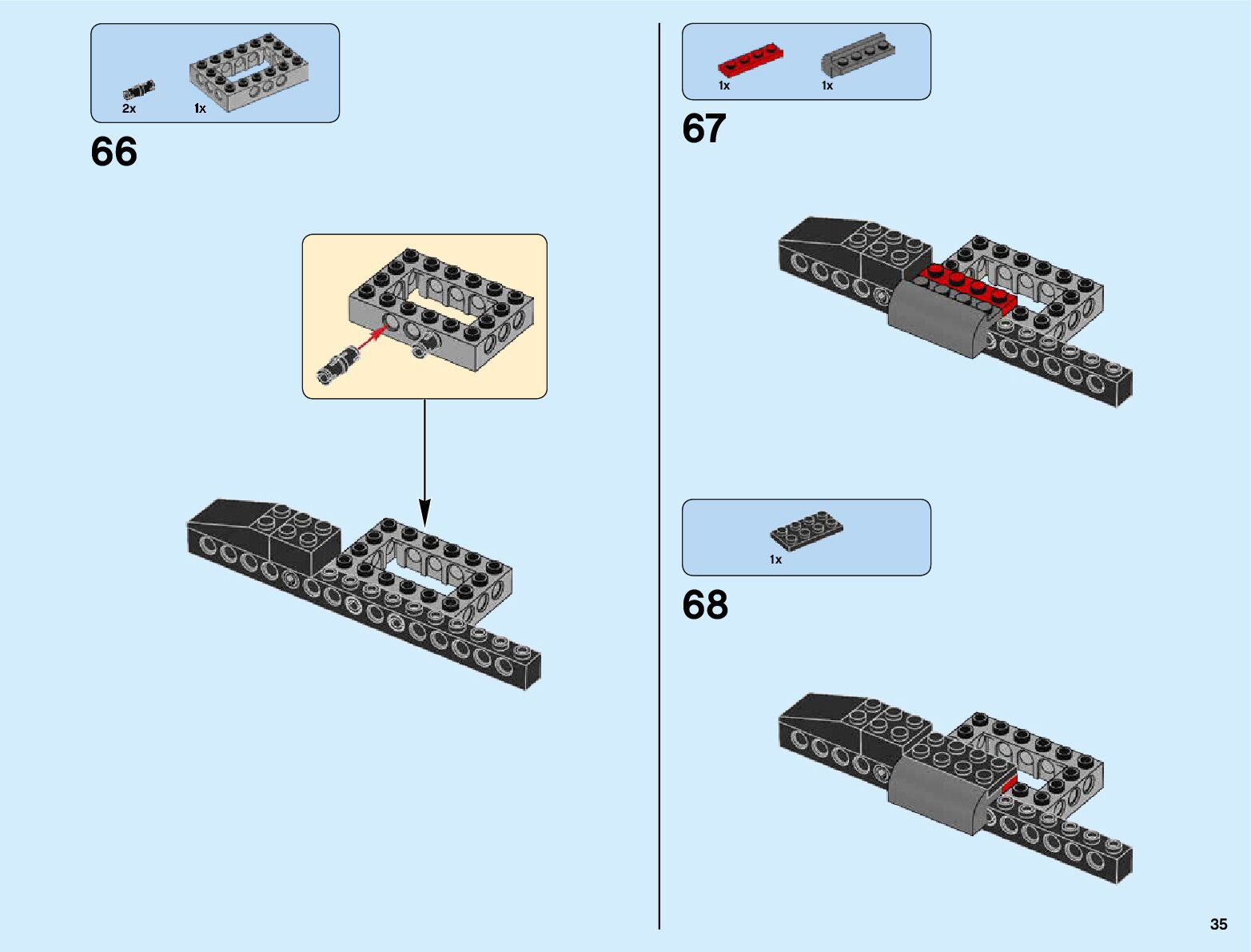 2x 1x

66

1x 1x

67

1x

68

35