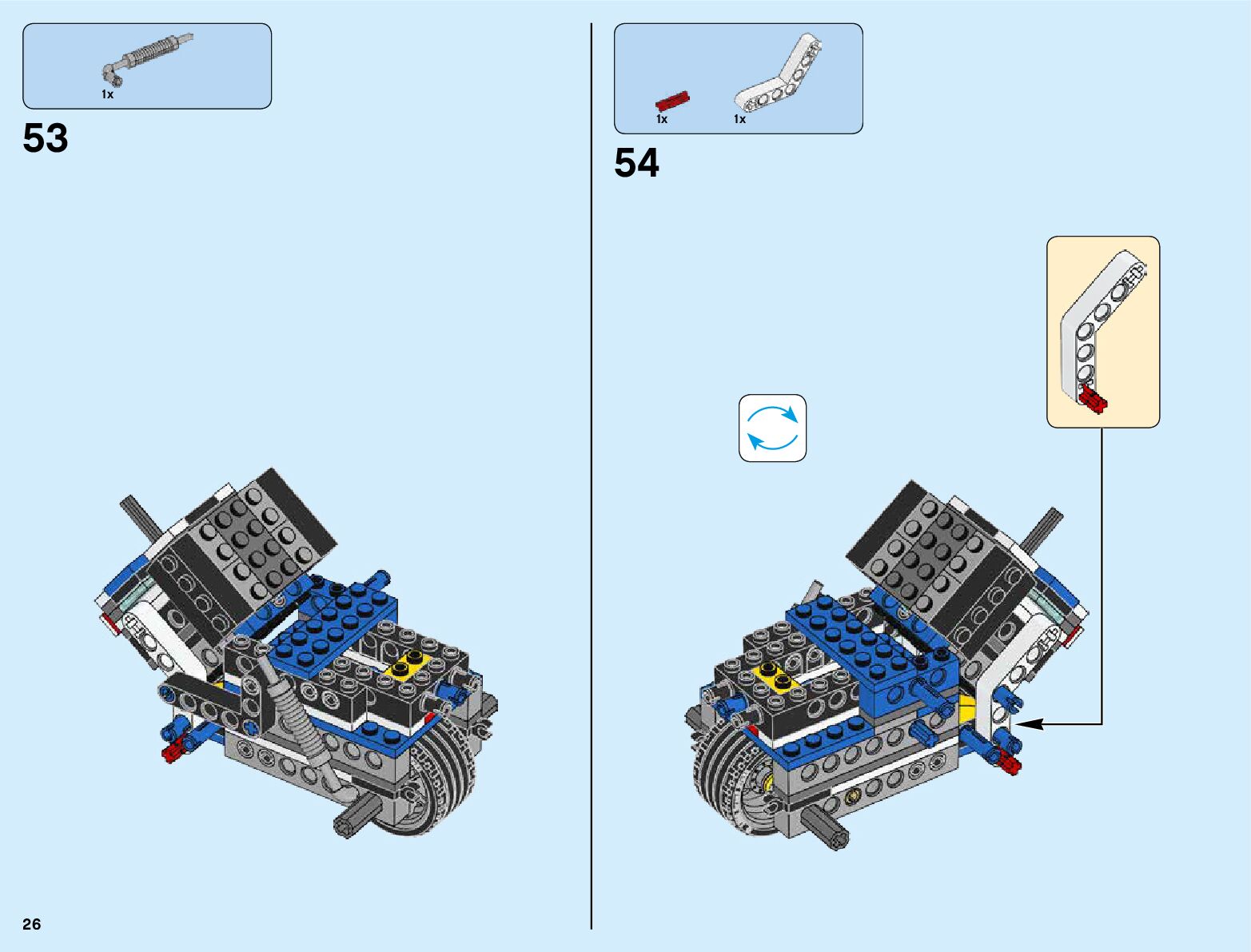 1x

53

1x 1x

54

26